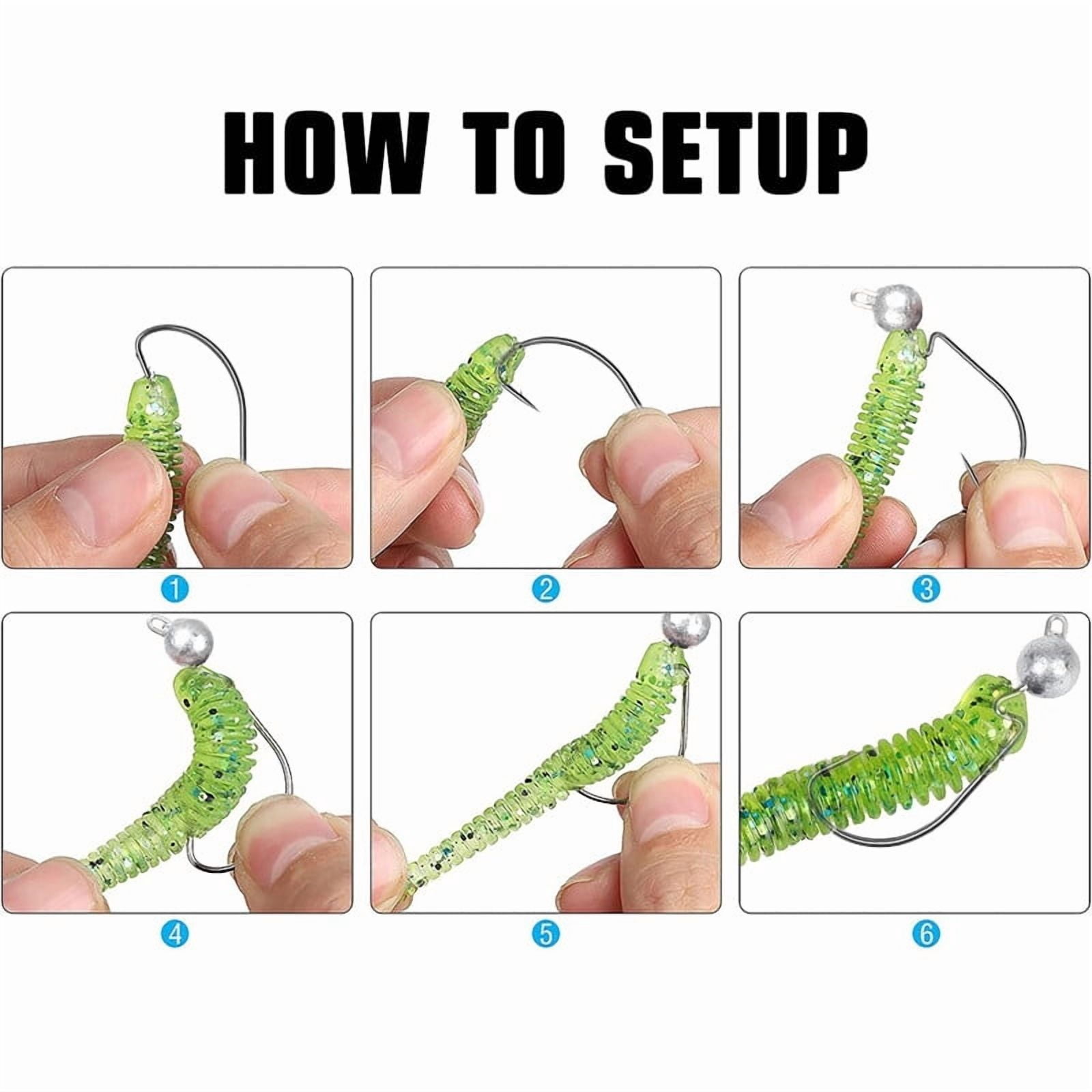 HOW TO SETUP

1

2

3

4

5

6