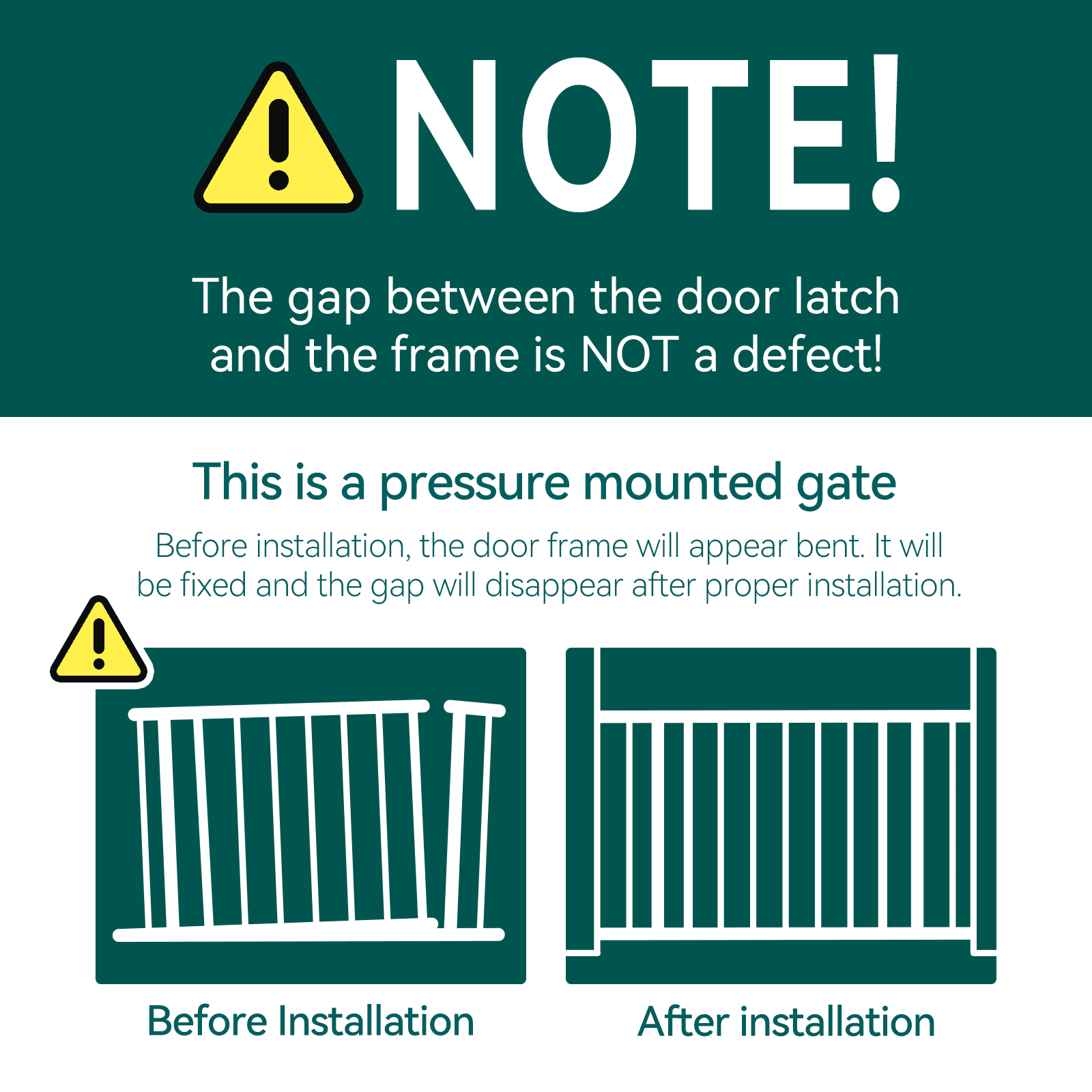 NOTE!

The gap between the door latch and the frame is NOT a defect!

This is a pressure mounted gate

Before installation, the door frame will appear bent. It will be fixed and the gap will disappear after proper installation.

Before Installation

After installation