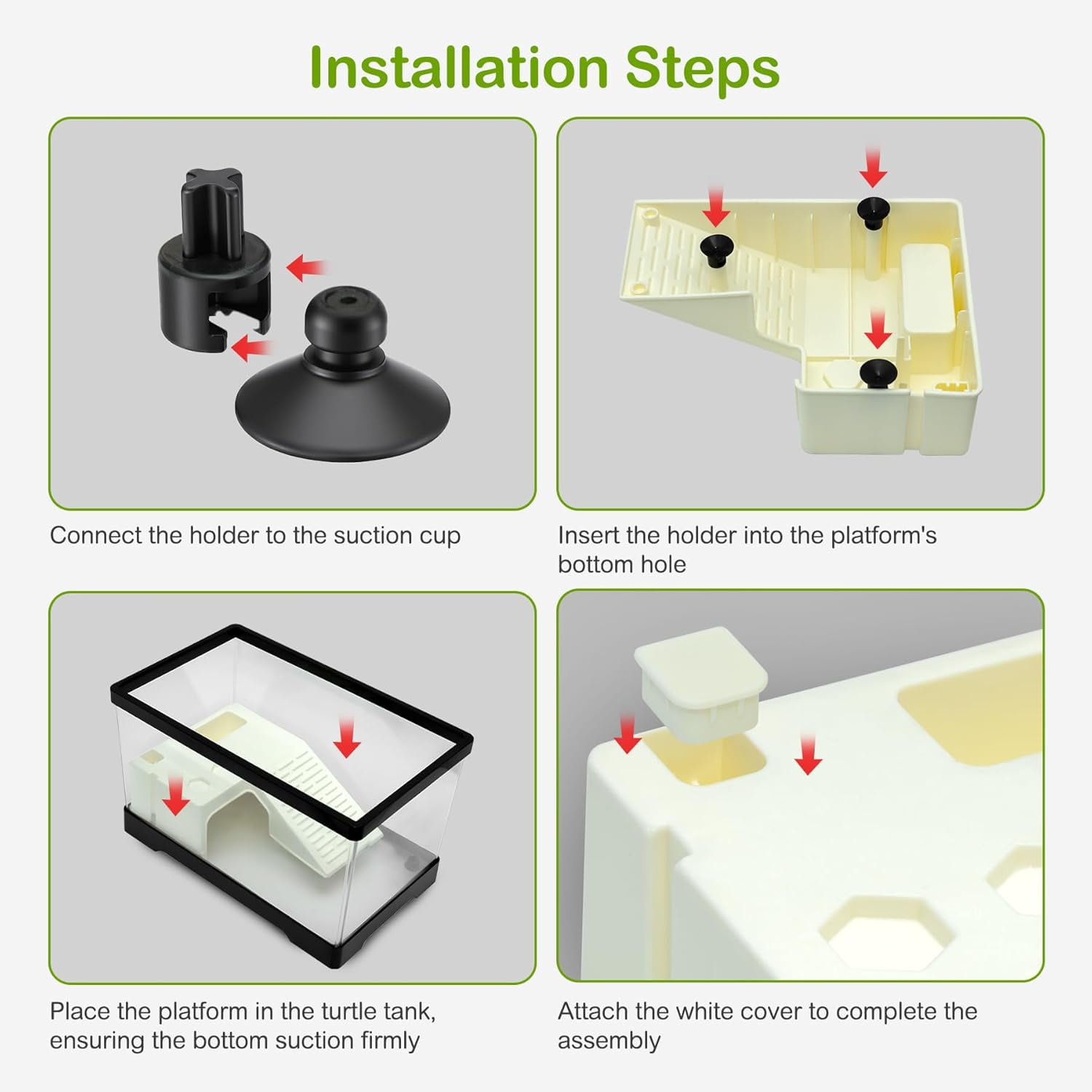 Installation Steps

Connect the holder to the suction cup

Insert the holder into the platform's bottom hole

Place the platform in the turtle tank, ensuring the bottom suction firmly

Attach the white cover to complete the assembly