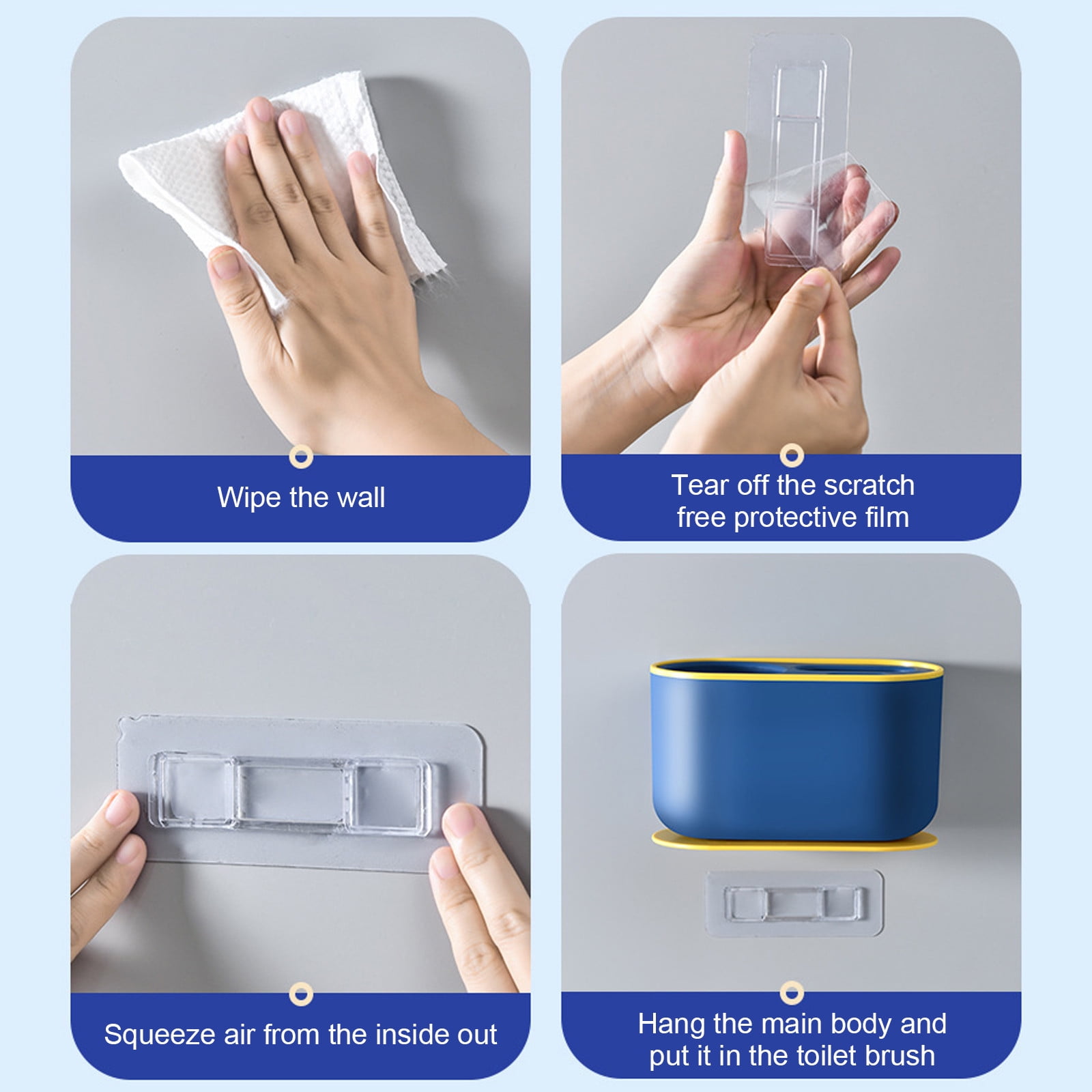 Wipe the wall

Tear off the scratch free protective film

Squeeze air from the inside out

Hang the main body and put it in the toilet brush