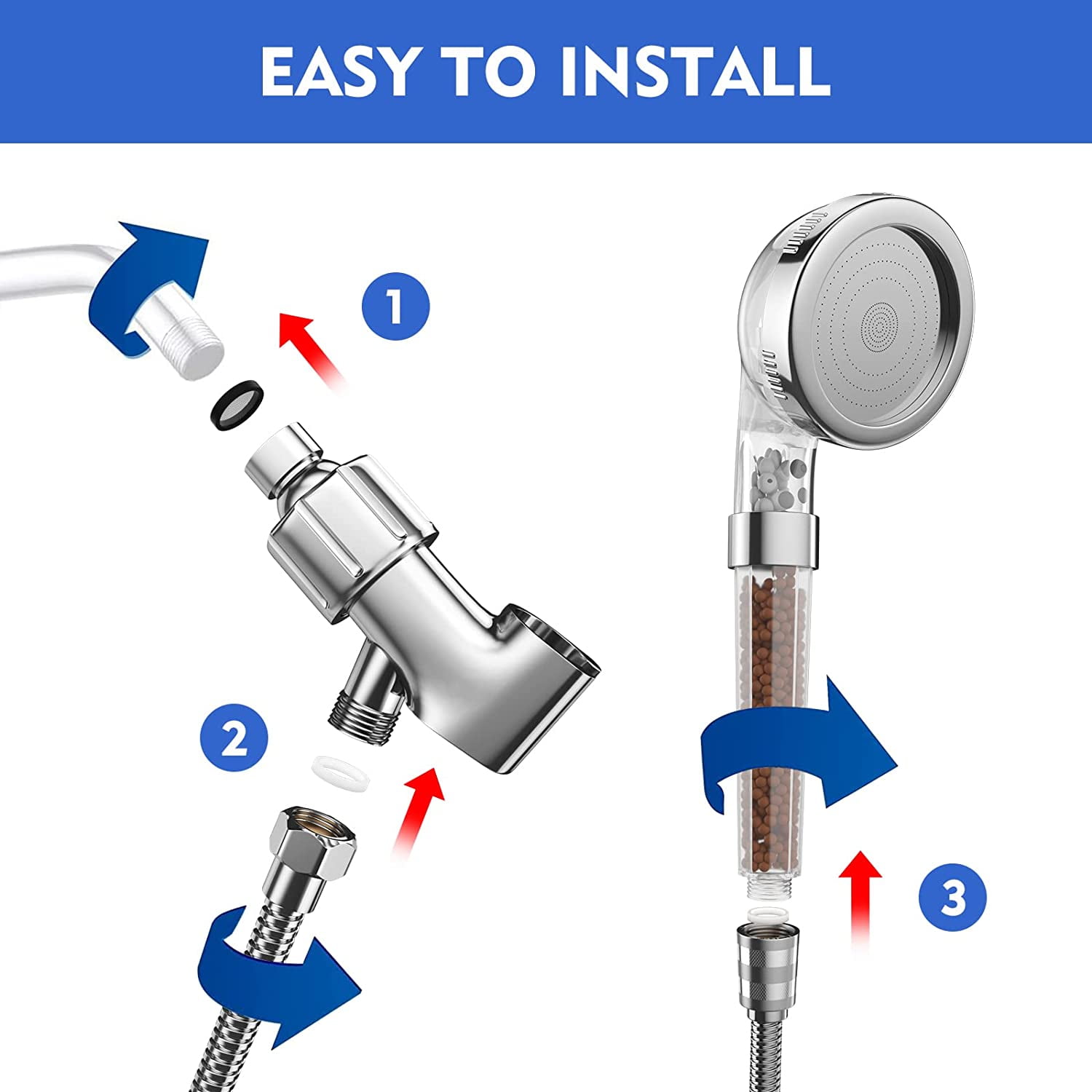 EASY TO INSTALL

1

2

3