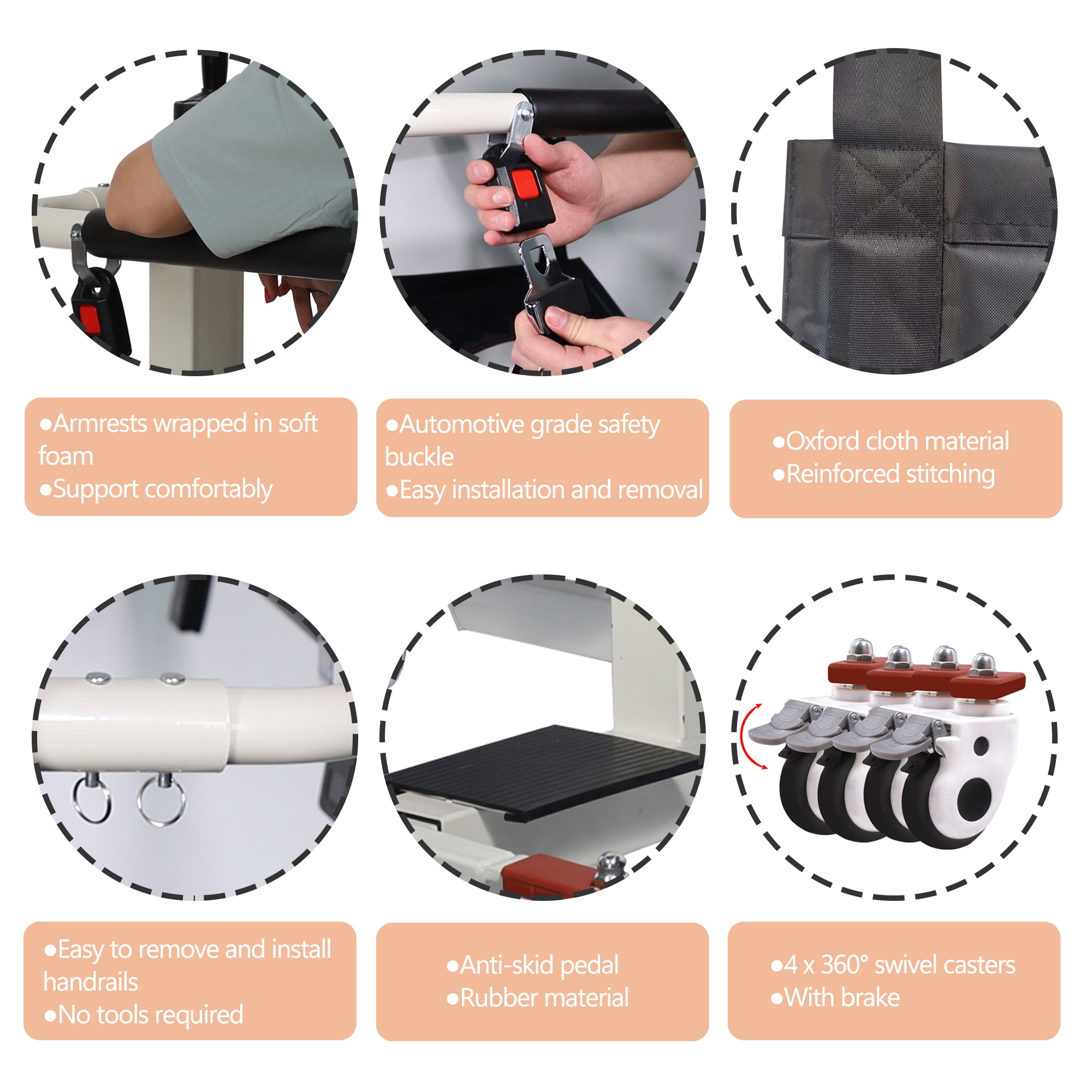 ●Armrests wrapped in soft foam
●Support comfortably

●Automotive grade safety buckle
●Easy installation and removal

●Oxford cloth material
●Reinforced stitching

●Easy to remove and install handrails
●No tools required

●Anti-skid pedal
●Rubber material

●4 x 360° swivel casters
●With brake