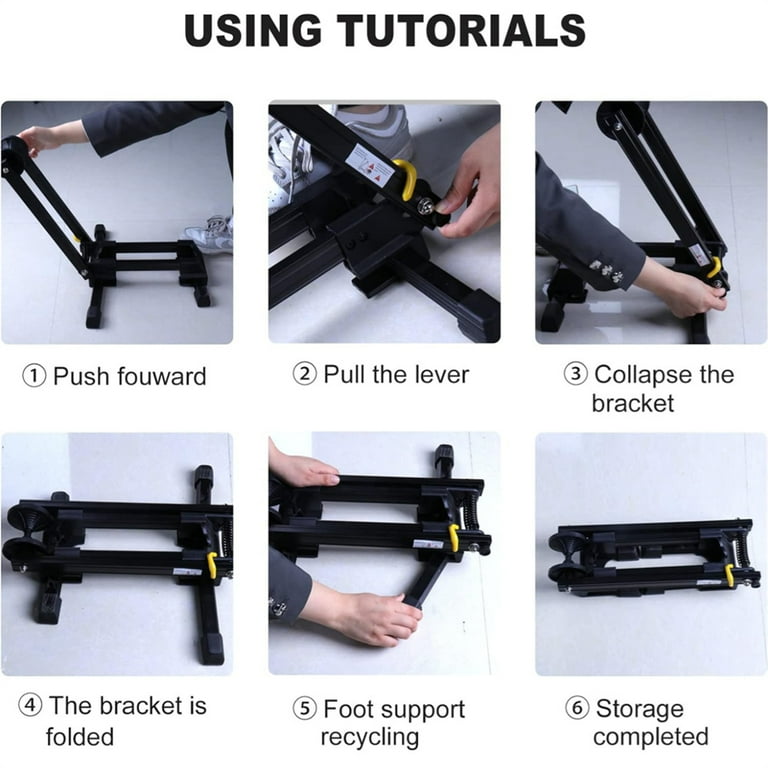 USING TUTORIALS

① Push fouward

② Pull the lever

③ Collapse the bracket

④ The bracket is folded

⑤ Foot support recycling

⑥ Storage completed