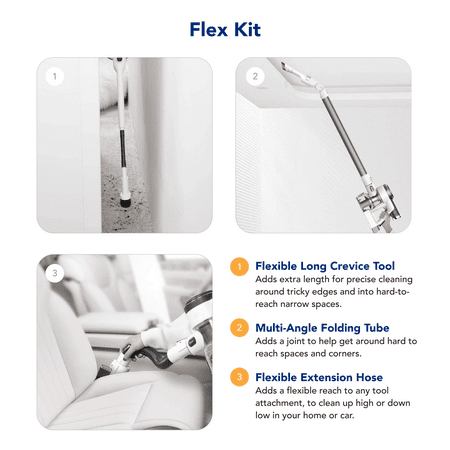 Flex Kit

1

2

3

1 Flexible Long Crevice Tool
Adds extra length for precise cleaning around tricky edges and into hard-to-reach narrow spaces.

2 Multi-Angle Folding Tube
Adds a joint to help get around hard to reach spaces and corners.

3 Flexible Extension Hose
Adds a flexible reach to any tool attachment, to clean up high or down low in your home or car.