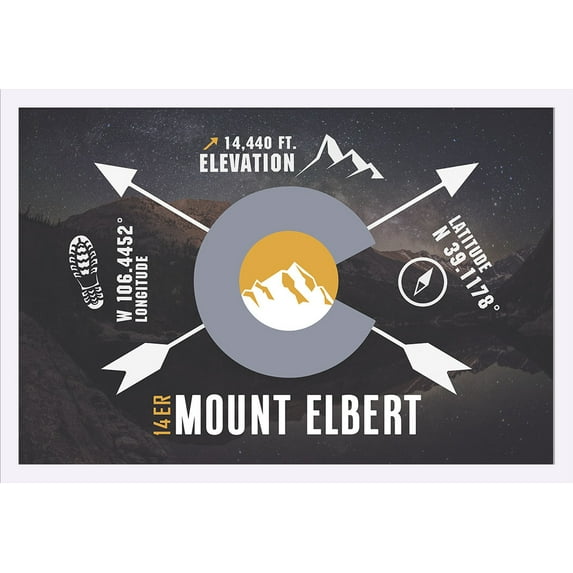 14,440 FT.
ELEVATION

W 106.4452°
LONGITUDE

LATITUDE
N 39.1178°

14ER MOUNT ELBERT