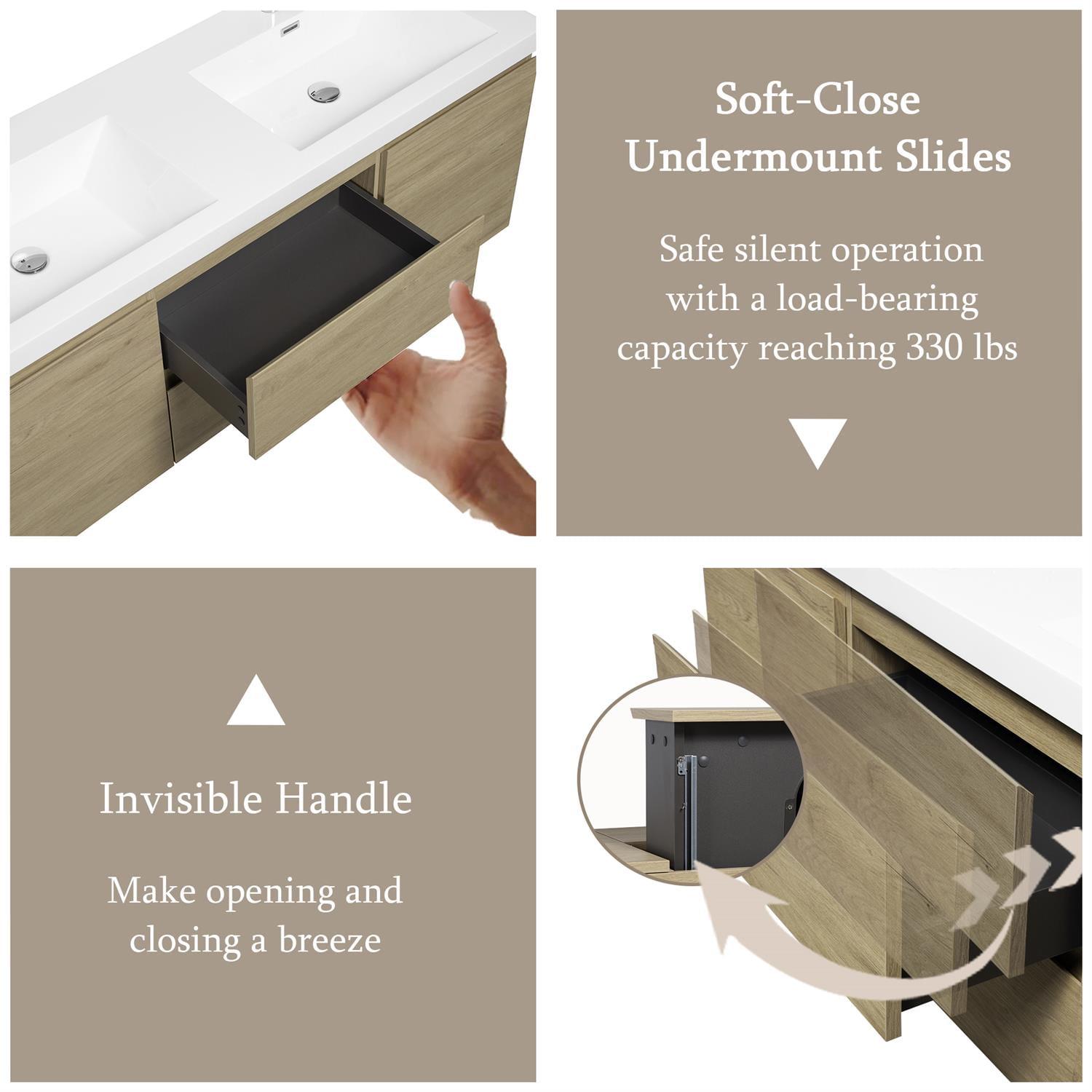 Soft-Close Undermount Slides

Safe silent operation with a load-bearing capacity reaching 330 lbs

Invisible Handle

Make opening and closing a breeze