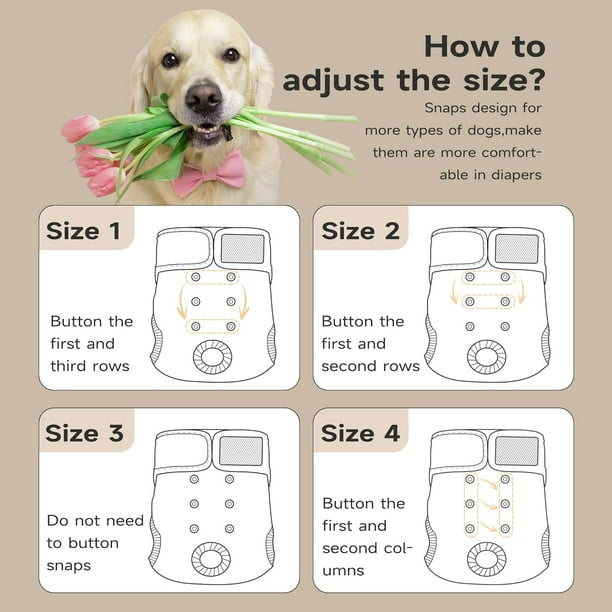 How to adjust the size?

Snaps design for more types of dogs,make them are more comfortable in diapers

Size 1

Button the first and third rows

Size 2

Button the first and second rows

Size 3

Do not need to button snaps

Size 4

Button the first and second columns