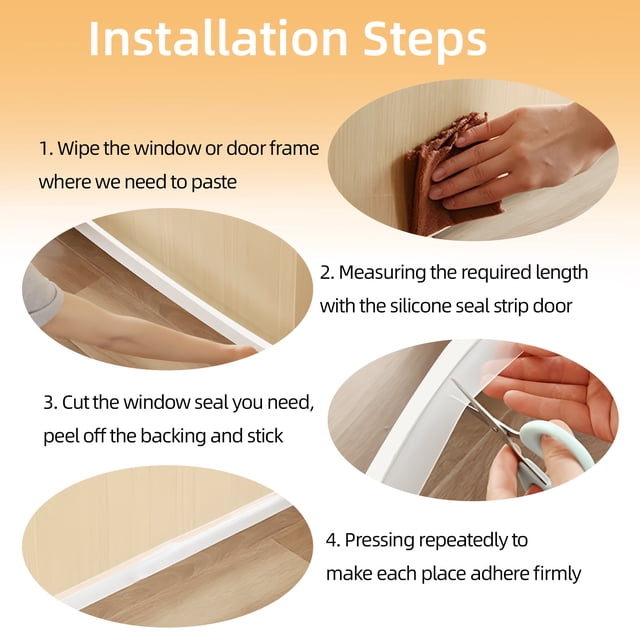 Installation Steps

1. Wipe the window or door frame where we need to paste

2. Measuring the required length with the silicone seal strip door

3. Cut the window seal you need, peel off the backing and stick

4. Pressing repeatedly to make each place adhere firmly