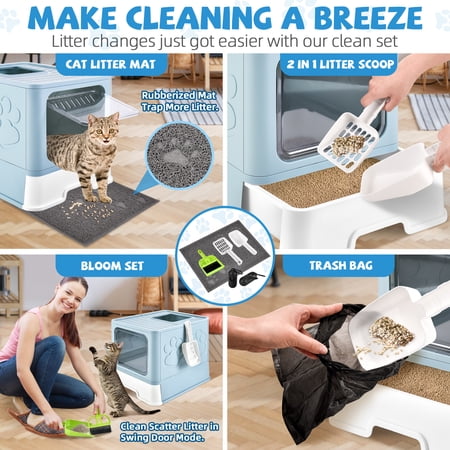 MAKE CLEANING A BREEZE
Litter changes just got easier with our clean set

CAT LITTER MAT

Rubberized Mat Trap More Litter.

2 IN 1 LITTER SCOOP

BLOOM SET

Clean Scatter Litter in Swing Door Mode.

TRASH BAG