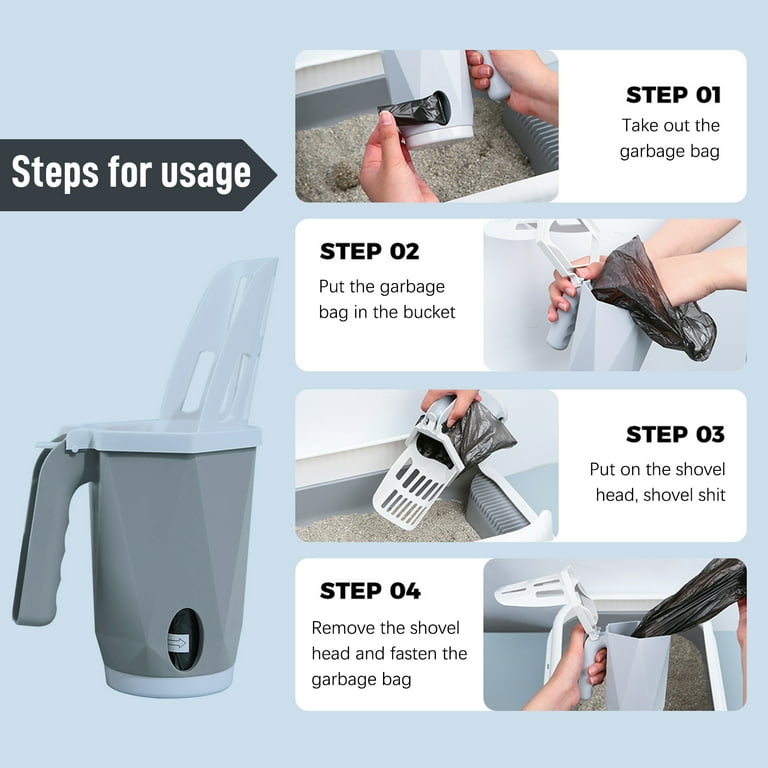 Steps for usage

STEP 01
Take out the garbage bag

STEP 02
Put the garbage bag in the bucket

STEP 03
Put on the shovel head, shovel shit

STEP 04
Remove the shovel head and fasten the garbage bag