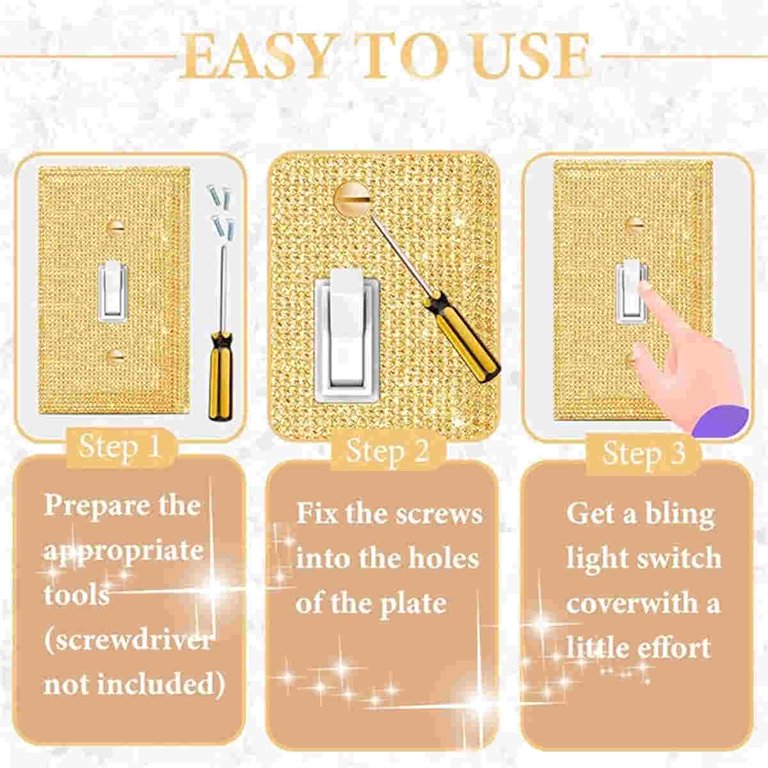 EASY TO USE

Step 1

Prepare the appropriate tools (screwdriver not included)

Step 2

Fix the screws into the holes of the plate

Step 3

Get a bling light switch coverwith a little effort