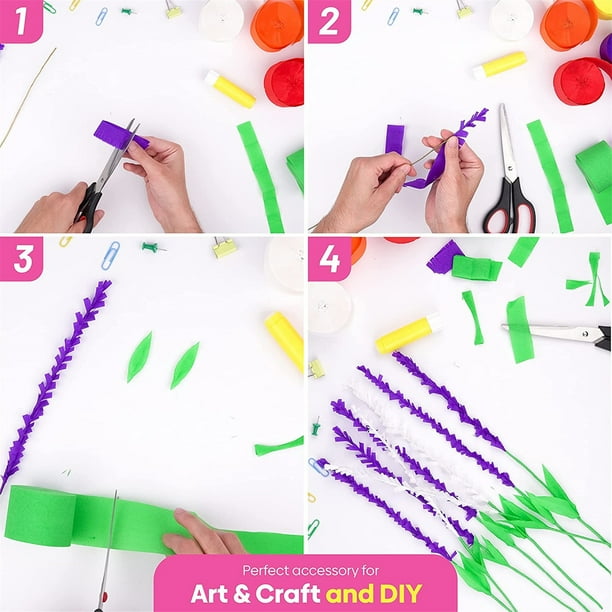 1
2
3
4
Perfect accessory for
Art & Craft and DIY