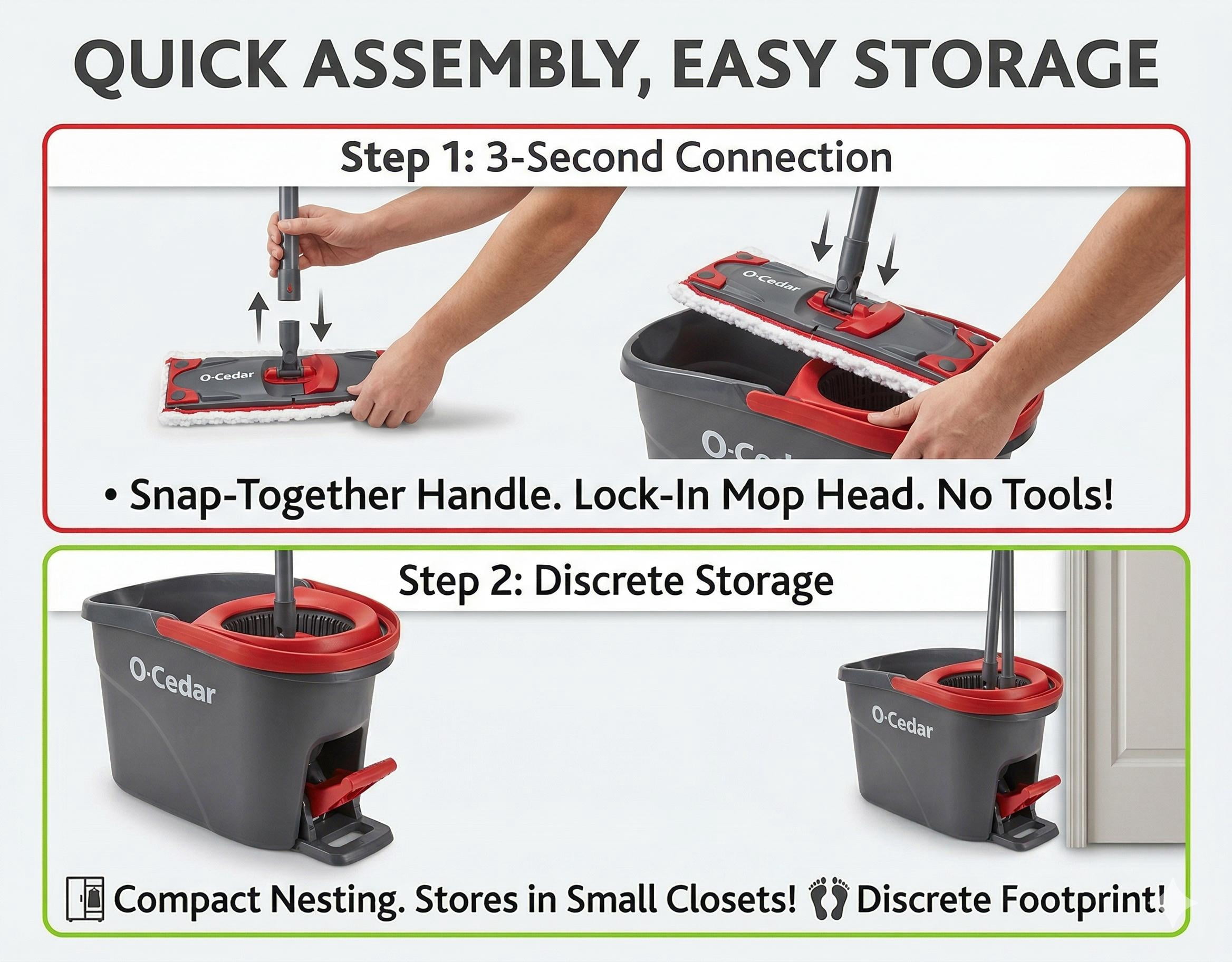 QUICK ASSEMBLY, EASY STORAGE

Step 1: 3-Second Connection

O-Cedar

O-Cedar

O-Ced

• Snap-Together Handle. Lock-In Mop Head. No Tools!

Step 2: Discrete Storage

O-Cedar

O-Cedar

Compact Nesting. Stores in Small Closets! Discrete Footprint!