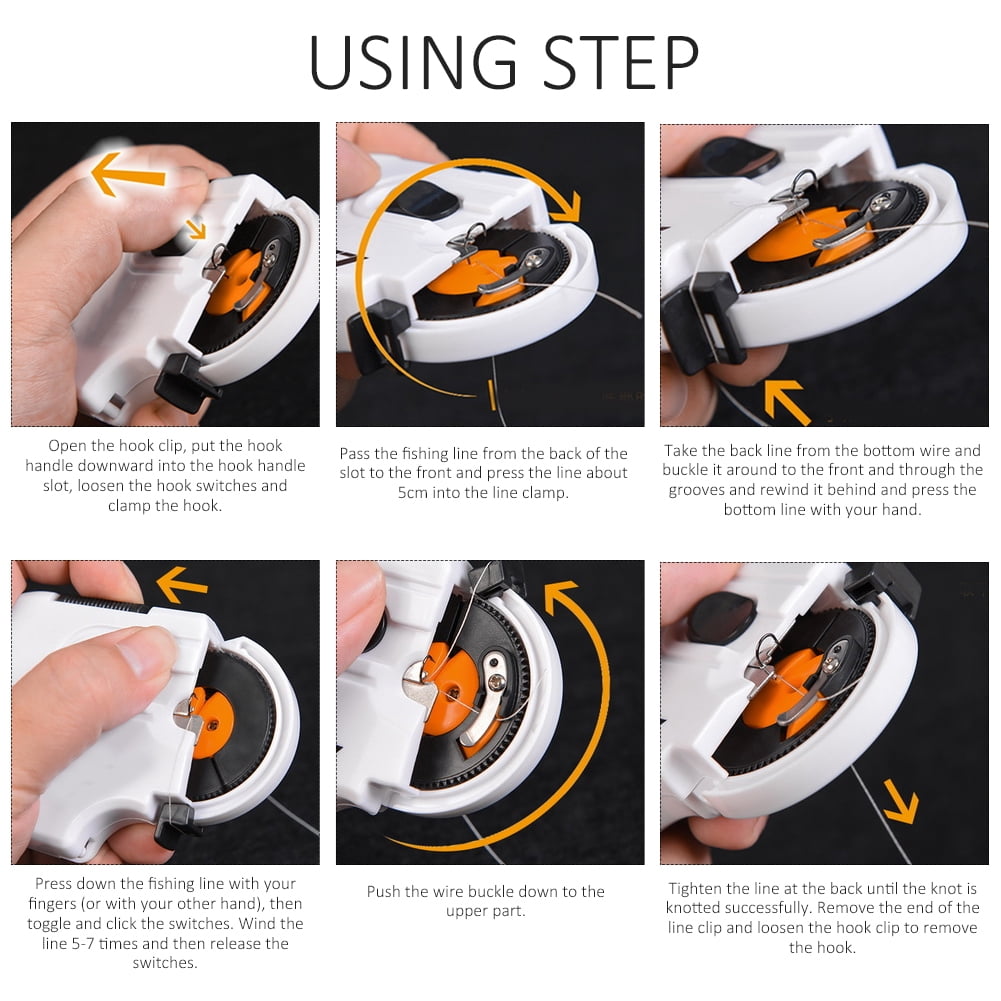 USING STEP

Open the hook clip, put the hook handle downward into the hook handle slot, loosen the hook switches and clamp the hook.

Pass the fishing line from the back of the slot to the front and press the line about 5cm into the line clamp.

Take the back line from the bottom wire and buckle it around to the front and through the grooves and rewind it behind and press the bottom line with your hand.

Press down the fishing line with your fingers (or with your other hand), then toggle and click the switches. Wind the line 5-7 times and then release the switches.

Push the wire buckle down to the upper part.

Tighten the line at the back until the knot is knotted successfully. Remove the end of the line clip and loosen the hook clip to remove the hook.