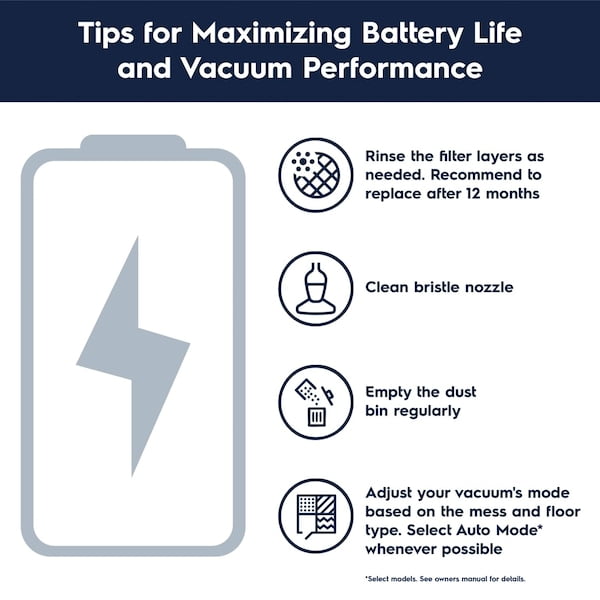 Tips for Maximizing Battery Life and Vacuum Performance

Rinse the filter layers as needed. Recommend to replace after 12 months

Clean bristle nozzle

Empty the dust bin regularly

Adjust your vacuum's mode based on the mess and floor type. Select Auto Mode* whenever possible

*Select models. See owners manual for details.