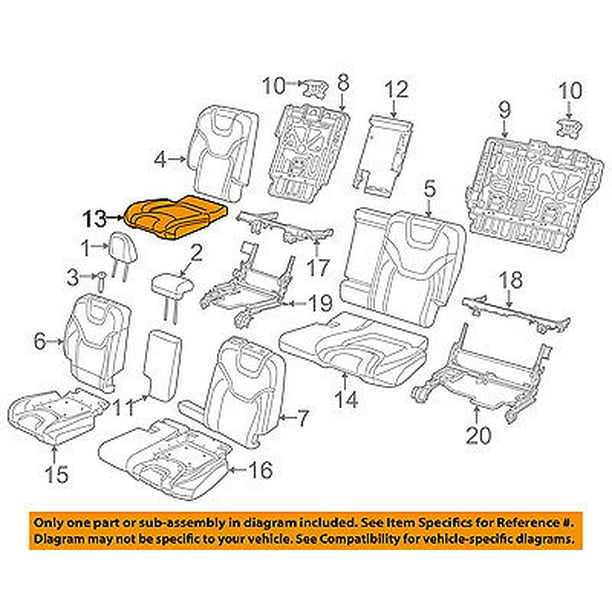 10
8
12
10
9
4
5
13
1
2
17
3
19
18
6
11
7
14
20
15
16

Only one part or sub-assembly in diagram included. See Item Specifics for Reference #.
Diagram may not be specific to your vehicle. See Compatibility for vehicle-specific diagrams.