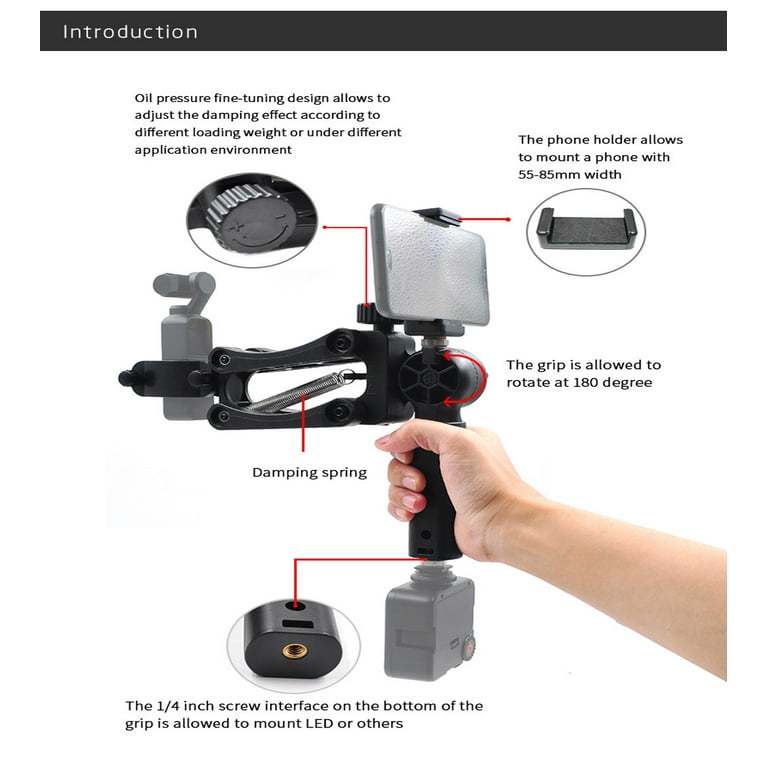 Introduction

Oil pressure fine-tuning design allows to adjust the damping effect according to different loading weight or under different application environment

The phone holder allows to mount a phone with 55-85mm width

The grip is allowed to rotate at 180 degree

Damping spring

The 1/4 inch screw interface on the bottom of the grip is allowed to mount LED or others