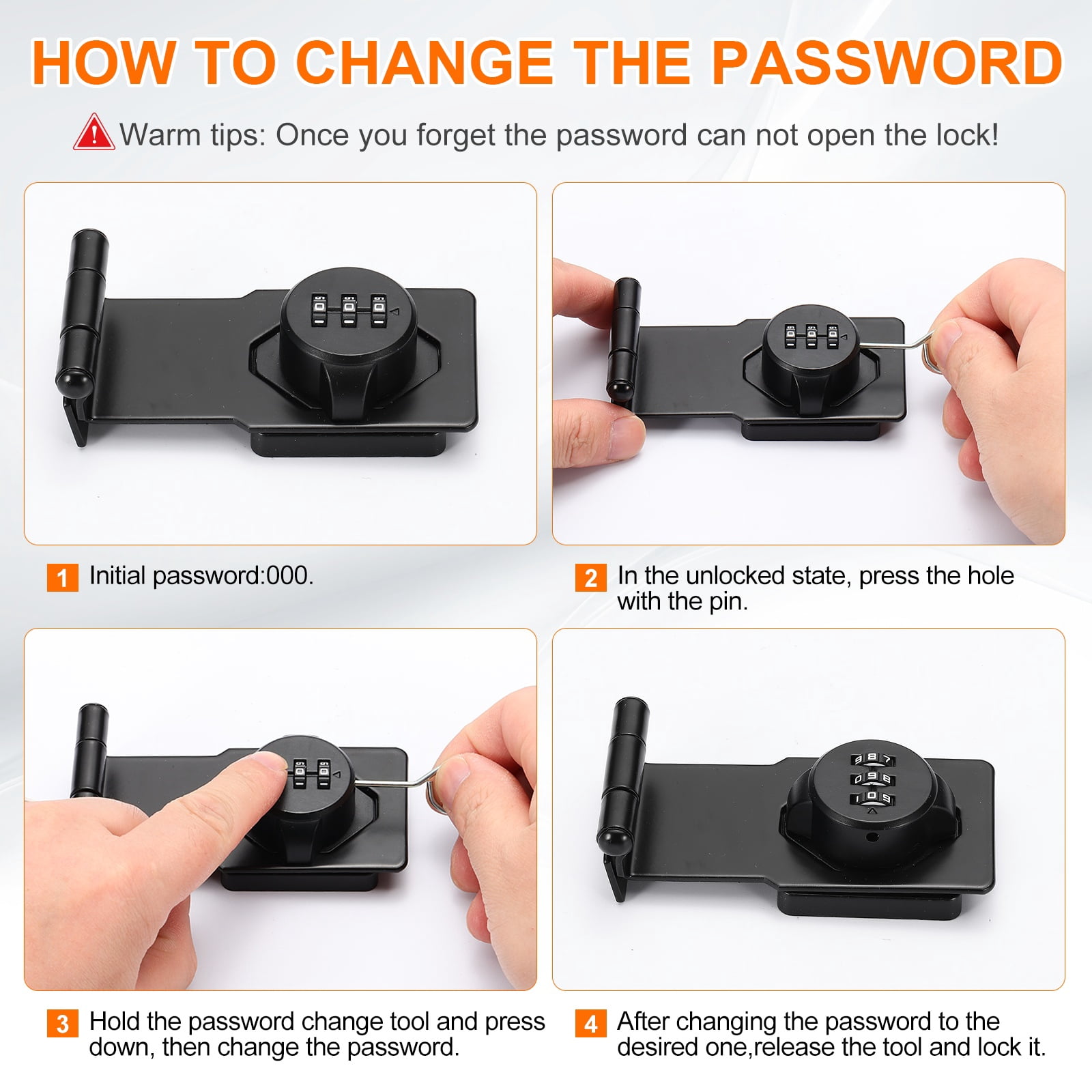 HOW TO CHANGE THE PASSWORD

Warm tips: Once you forget the password can not open the lock!

1 Initial password:000.

2 In the unlocked state, press the hole with the pin.

3 Hold the password change tool and press down, then change the password.

4 After changing the password to the desired one,release the tool and lock it.