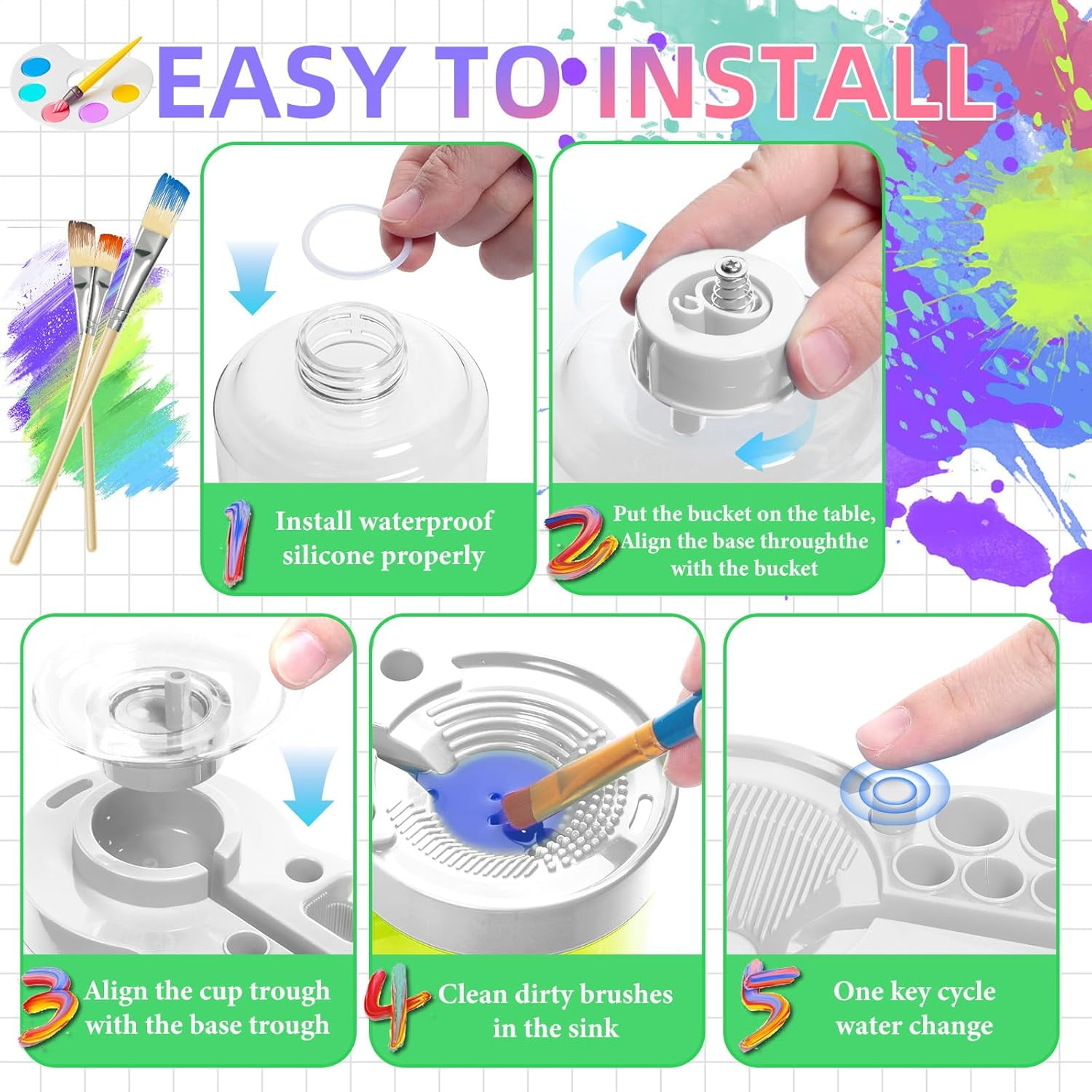 EASY TO INSTALL

1 Install waterproof silicone properly

2 Put the bucket on the table, Align the base throughthe with the bucket

3 Align the cup trough with the base trough

4 Clean dirty brushes in the sink

5 One key cycle water change