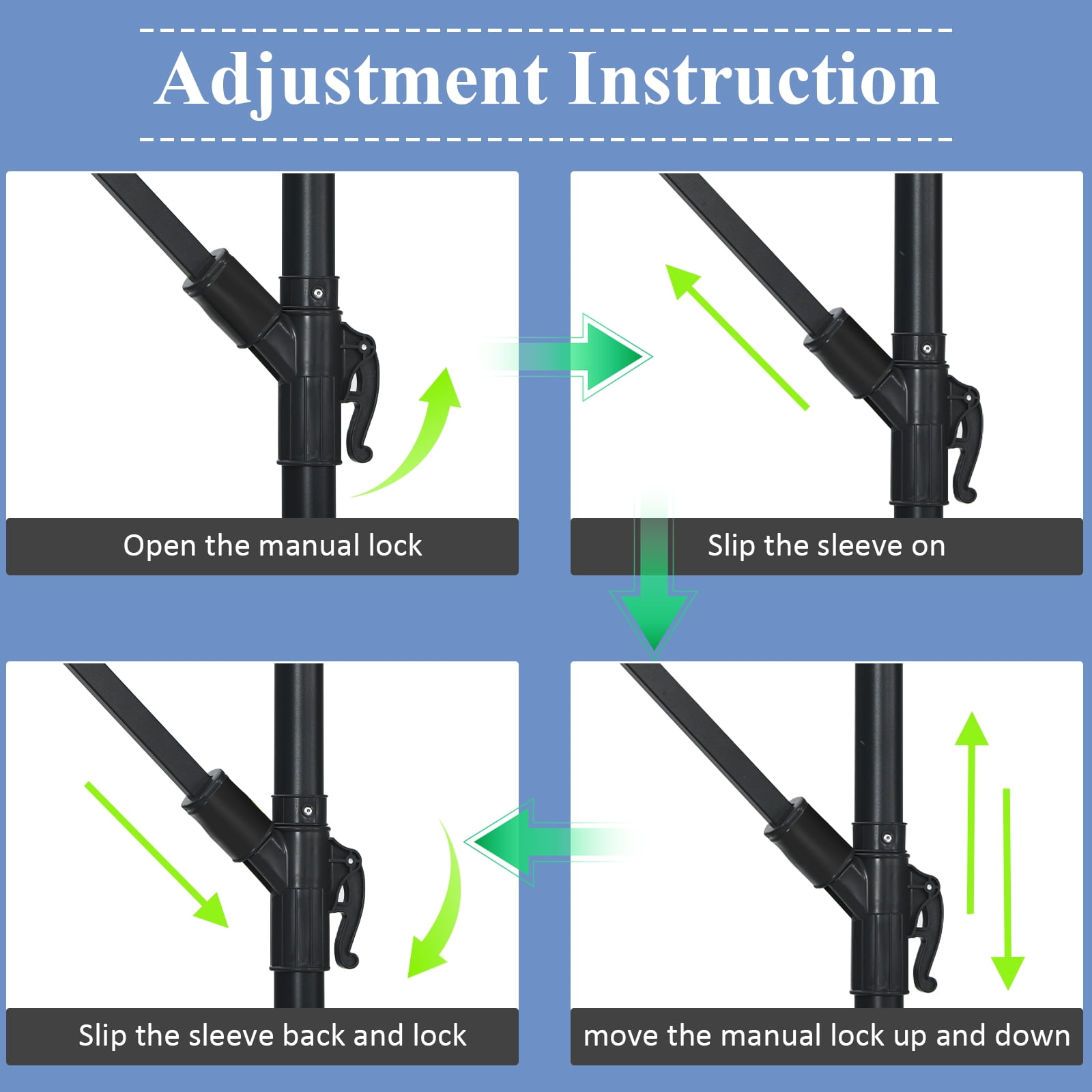 Adjustment Instruction

Open the manual lock

Slip the sleeve on

Slip the sleeve back and lock

move the manual lock up and down