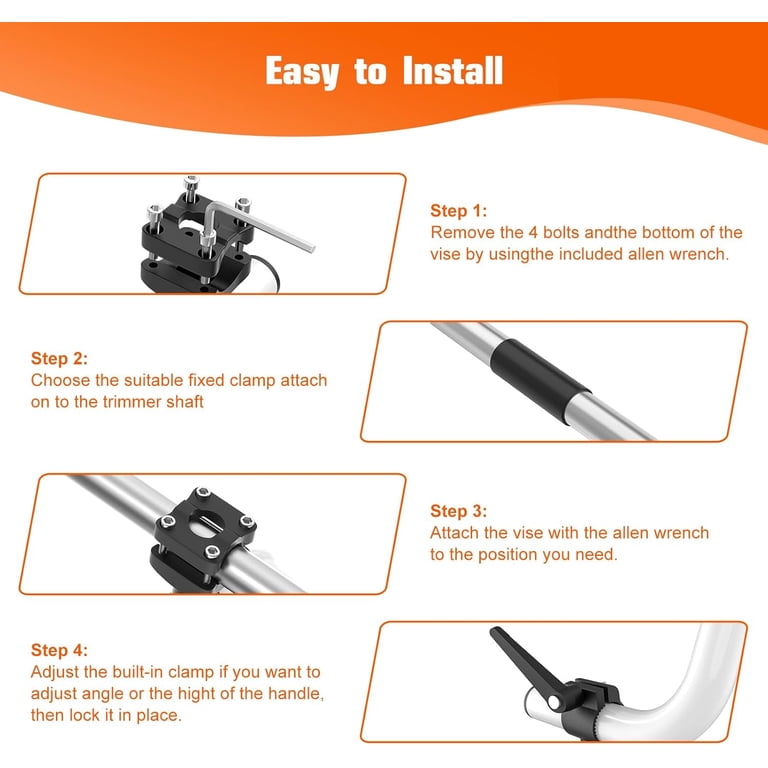 Easy to Install

Step 1:
Remove the 4 bolts andthe bottom of the vise by usingthe included allen wrench.

Step 2:
Choose the suitable fixed clamp attach on to the trimmer shaft

Step 3:
Attach the vise with the allen wrench to the position you need.

Step 4:
Adjust the built-in clamp if you want to adjust angle or the hight of the handle, then lock it in place.