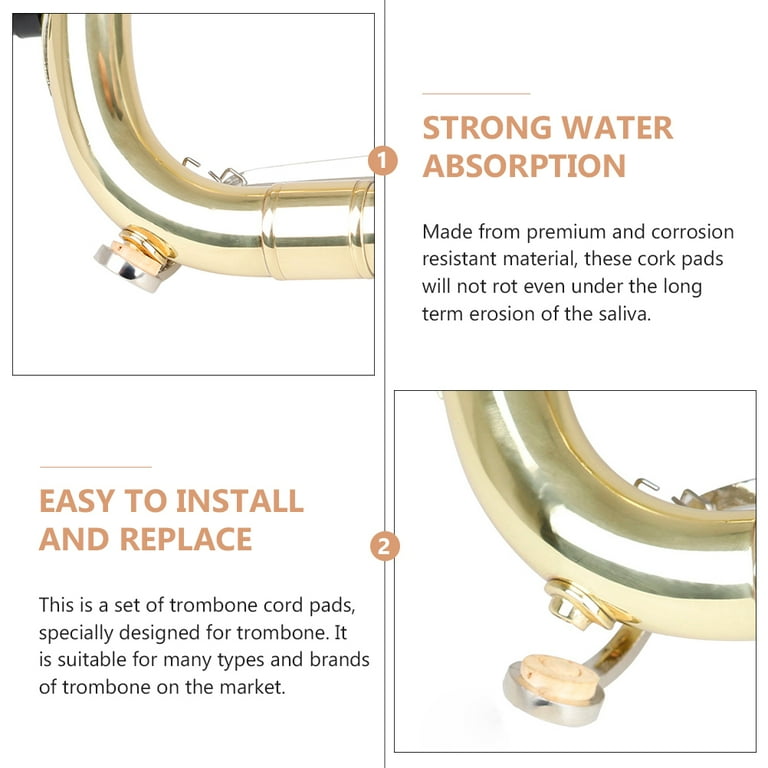 1

STRONG WATER ABSORPTION

Made from premium and corrosion resistant material, these cork pads will not rot even under the long term erosion of the saliva.

EASY TO INSTALL AND REPLACE

2

This is a set of trombone cord pads, specially designed for trombone. It is suitable for many types and brands of trombone on the market.