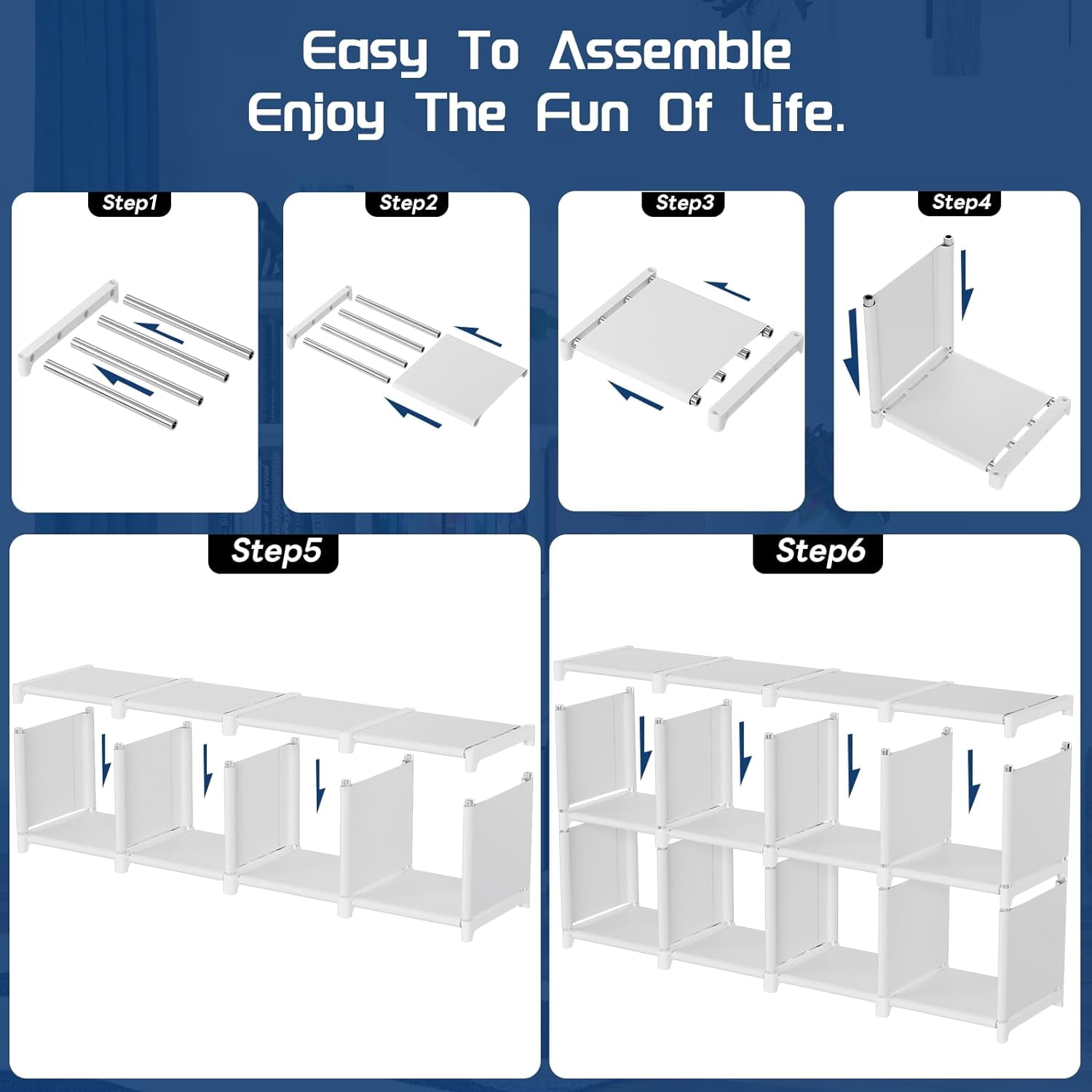 Easy To Assemble
Enjoy The Fun Of Life.

Step1

Step2

Step3

Step4

Step5

Step6