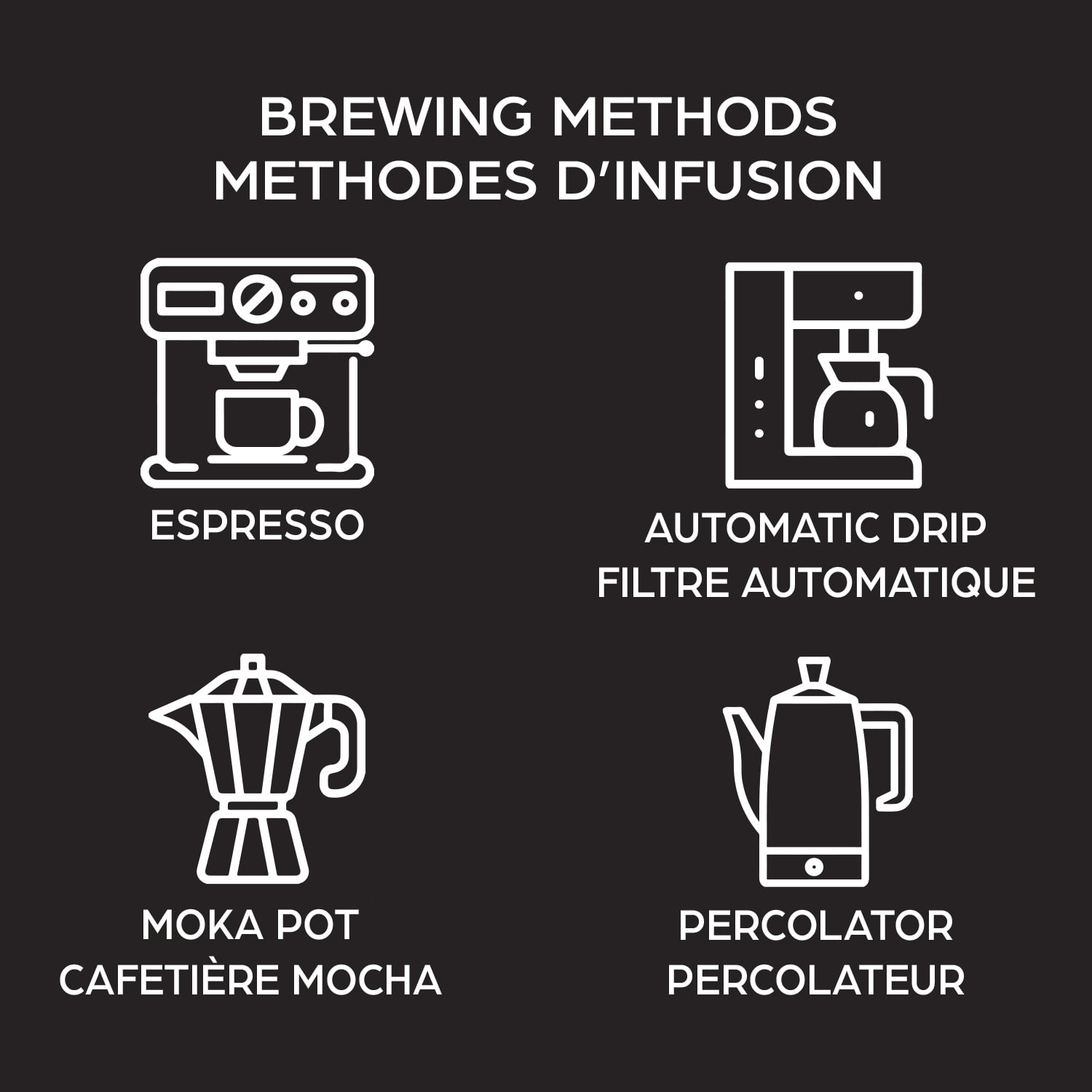 BREWING METHODS
METHODES D'INFUSION

ESPRESSO

AUTOMATIC DRIP
FILTRE AUTOMATIQUE

MOKA POT
CAFETIÈRE MOCHA

PERCOLATOR
PERCOLATEUR