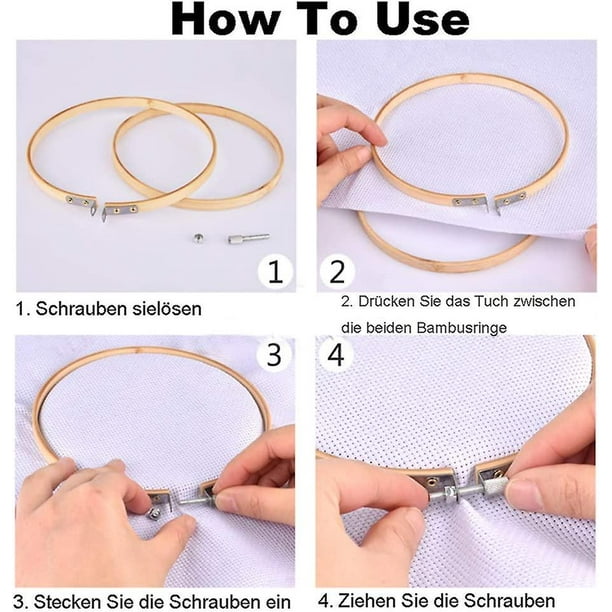 How To Use

1

2

1. Schrauben sielösen

2. Drücken Sie das Tuch zwischen die beiden Bambusringe

3

4

3. Stecken Sie die Schrauben ein

4. Ziehen Sie die Schrauben