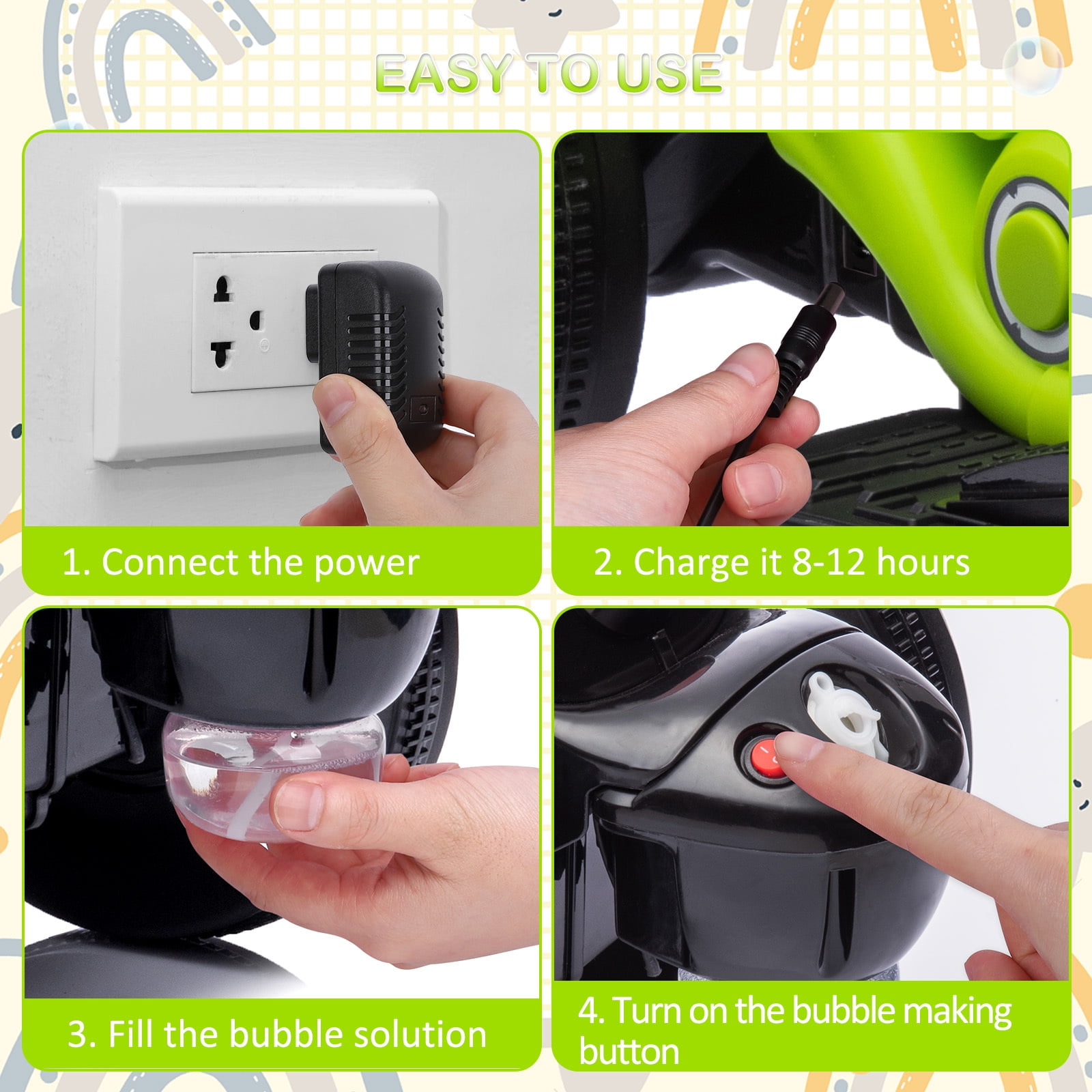 EASY TO USE

1. Connect the power

2. Charge it 8-12 hours

3. Fill the bubble solution

4. Turn on the bubble making button