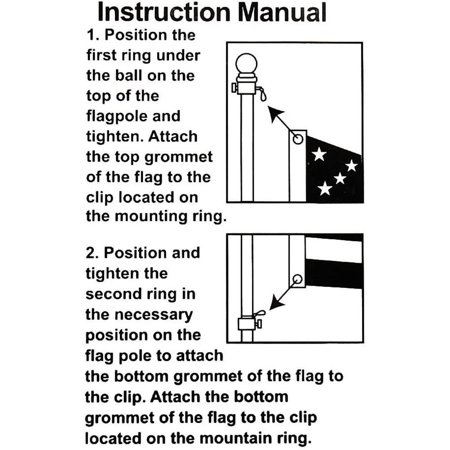 Instruction Manual

1. Position the first ring under the ball on the top of the flagpole and tighten. Attach the top grommet of the flag to the clip located on the mounting ring.

2. Position and tighten the second ring in the necessary position on the flag pole to attach the bottom grommet of the flag to the clip. Attach the bottom grommet of the flag to the clip located on the mountain ring.