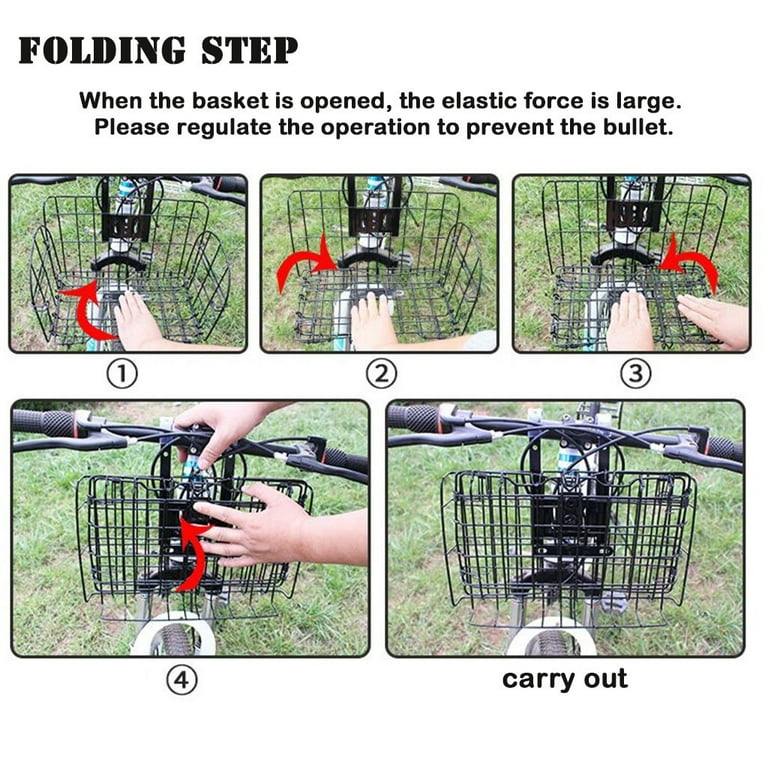 FOLDING STEP

When the basket is opened, the elastic force is large. Please regulate the operation to prevent the bullet.

①

②

③

④

carry out