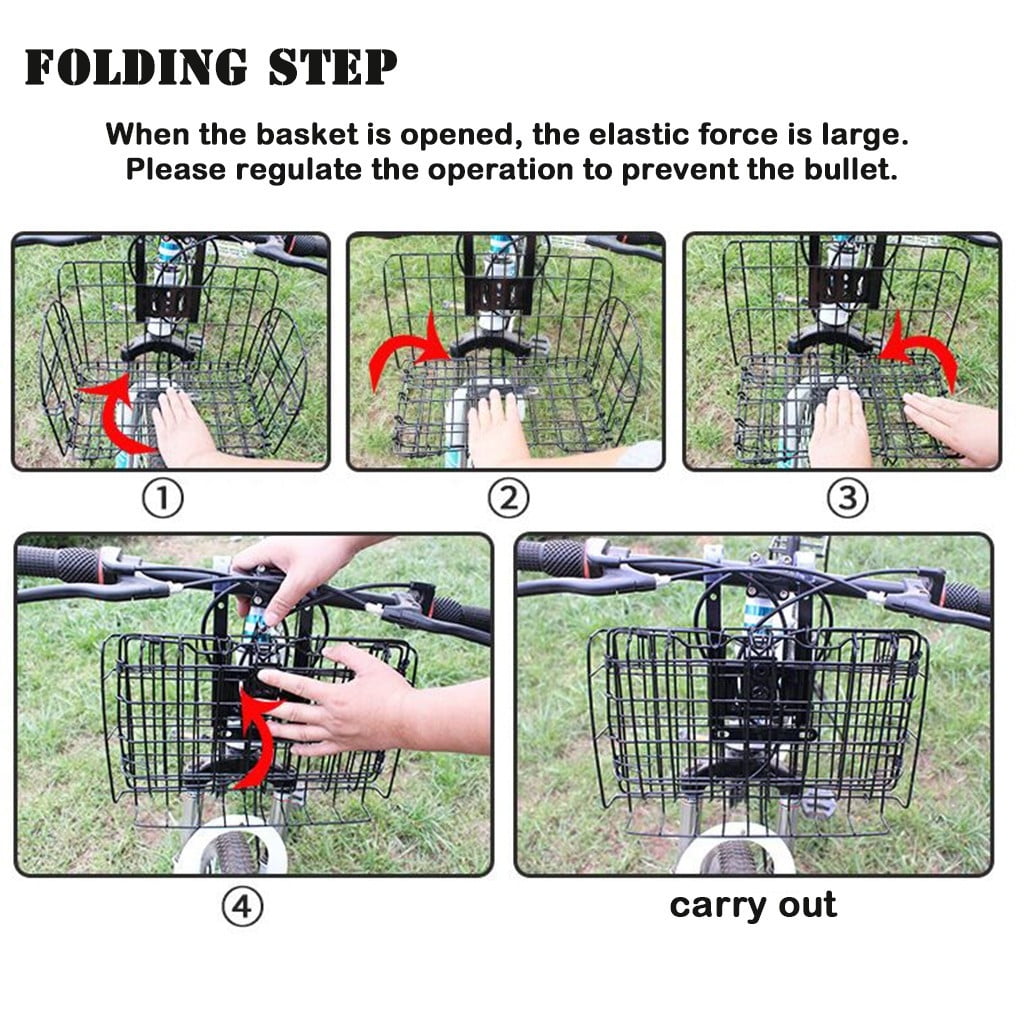 FOLDING STEP

When the basket is opened, the elastic force is large. Please regulate the operation to prevent the bullet.

①

②

③

④

carry out