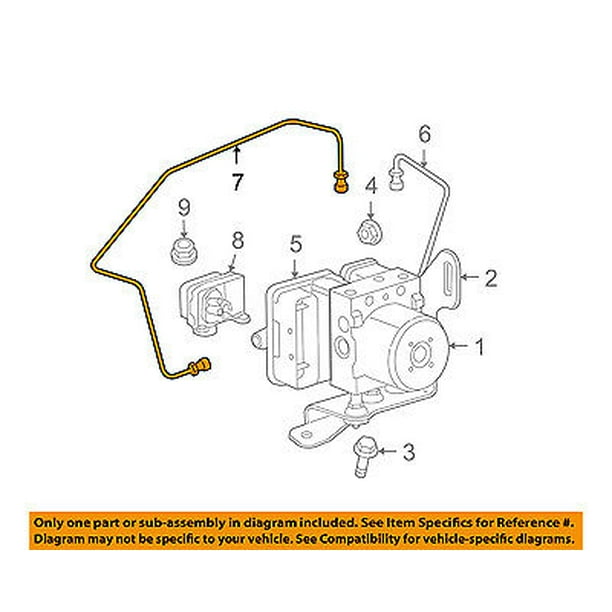 6
7
4
9
8
5
2
1
3

Only one part or sub-assembly in diagram included. See Item Specifics for Reference #.
Diagram may not be specific to your vehicle. See Compatibility for vehicle-specific diagrams.