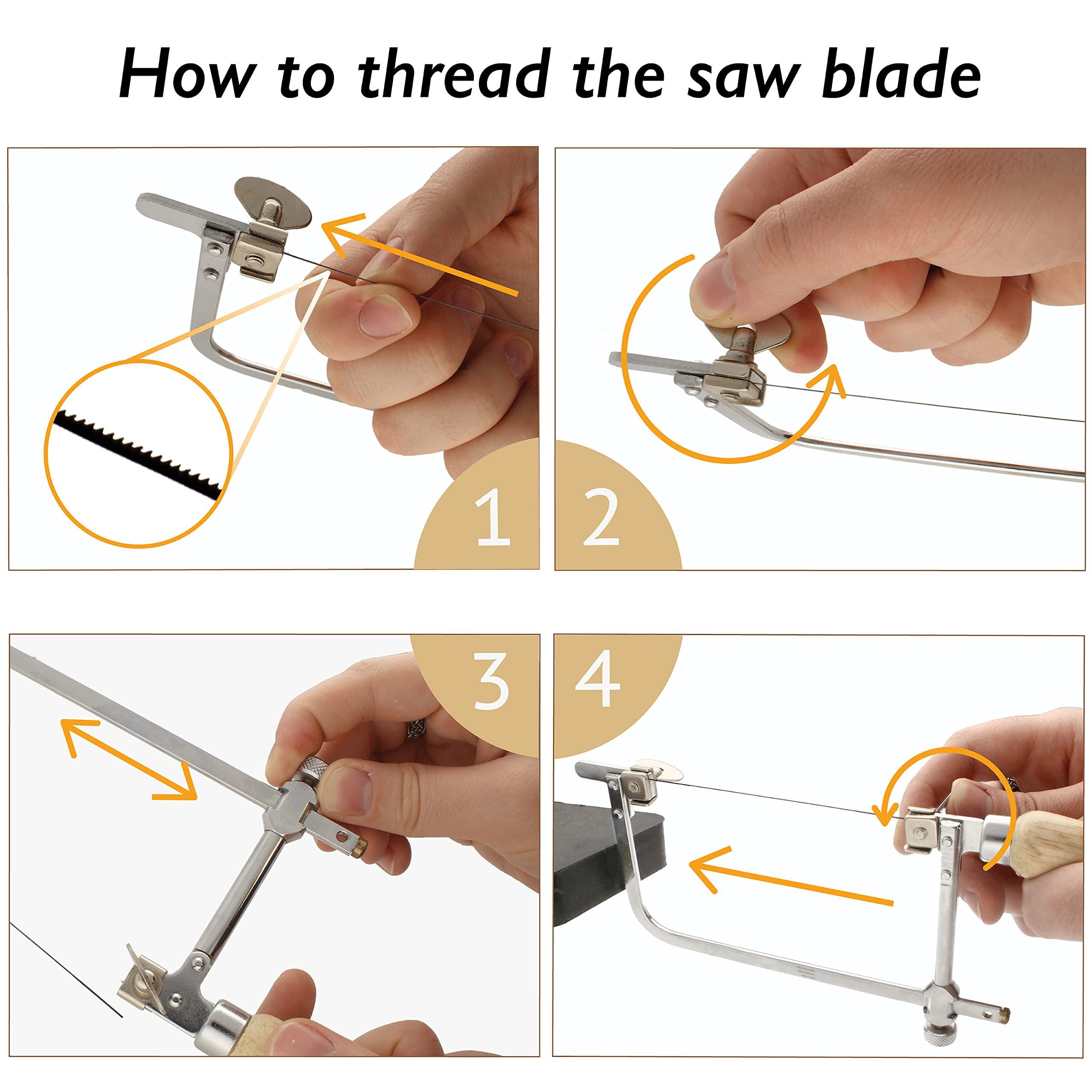 How to thread the saw blade

1

2

3

4