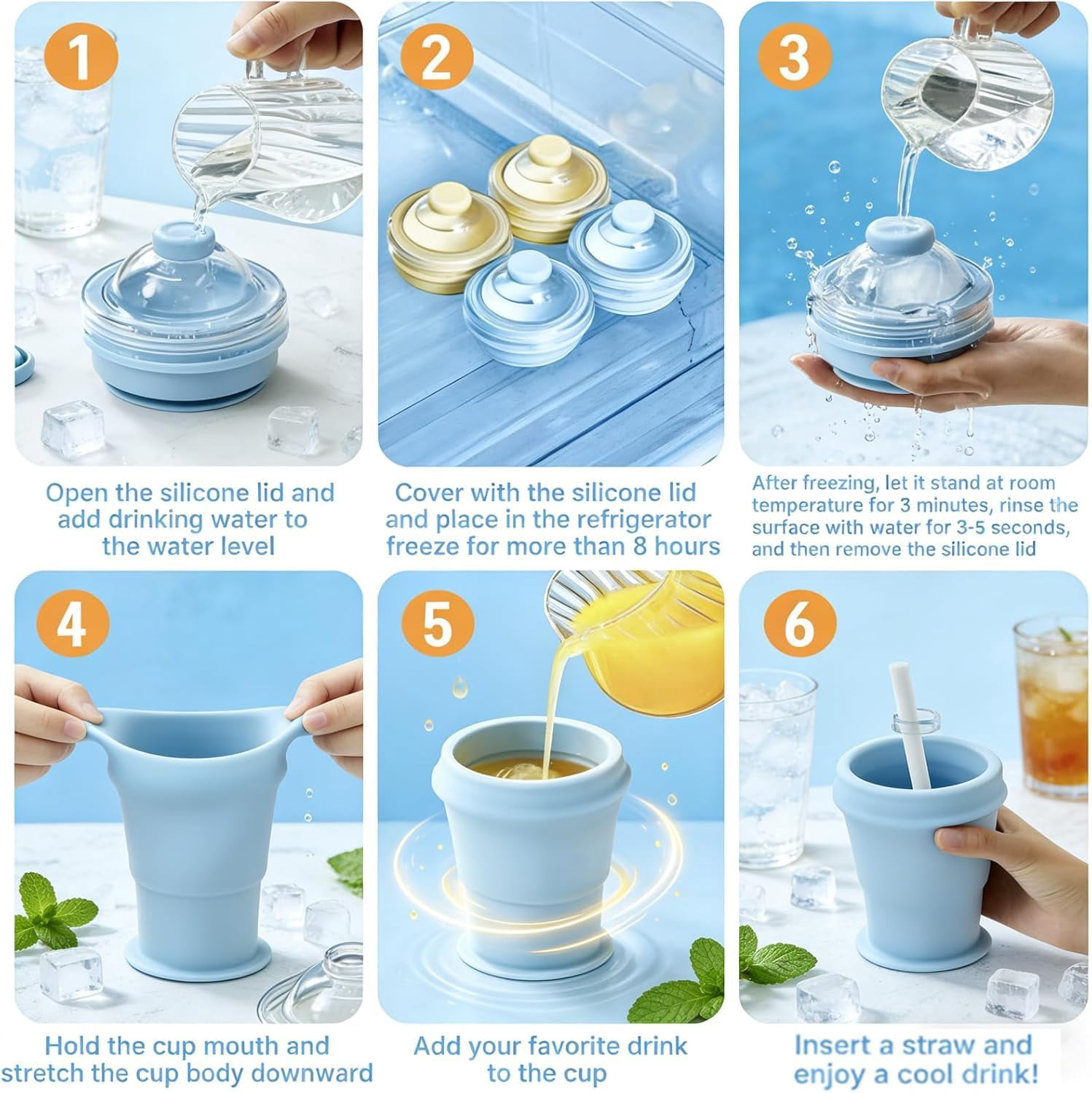 1

Open the silicone lid and add drinking water to the water level

2

Cover with the silicone lid and place in the refrigerator freeze for more than 8 hours

3

After freezing, let it stand at room temperature for 3 minutes, rinse the surface with water for 3-5 seconds, and then remove the silicone lid

4

Hold the cup mouth and stretch the cup body downward

5

Add your favorite drink to the cup

6

Insert a straw and enjoy a cool drink!