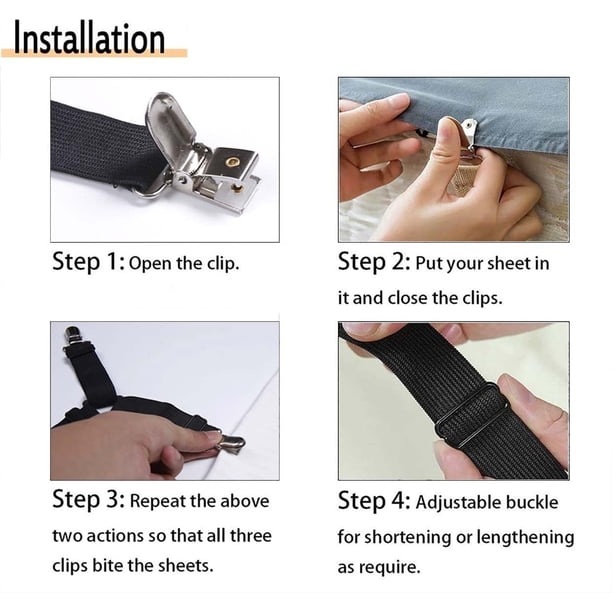 Installation

Step 1: Open the clip.

Step 2: Put your sheet in it and close the clips.

Step 3: Repeat the above two actions so that all three clips bite the sheets.

Step 4: Adjustable buckle for shortening or lengthening as require.