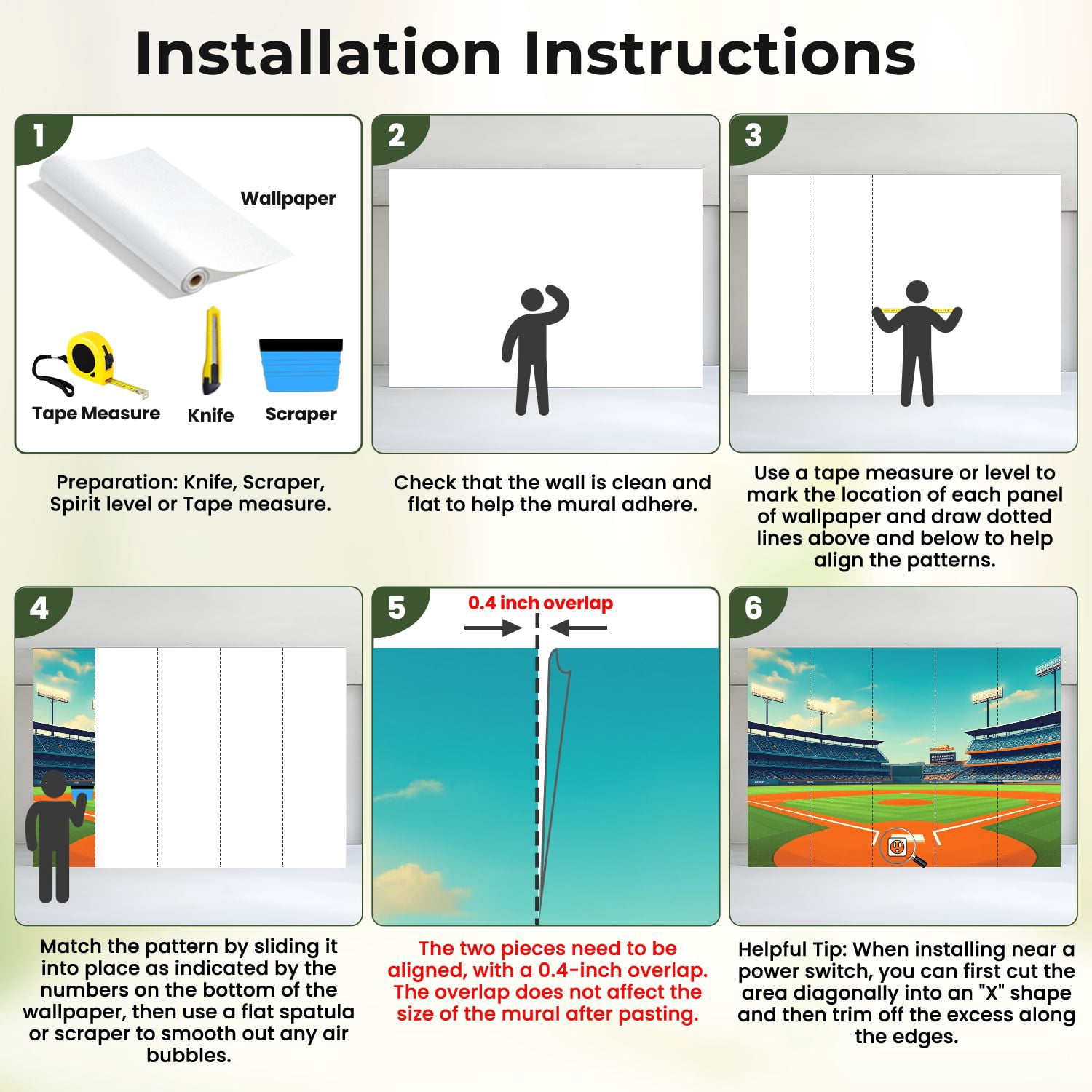 Installation Instructions

1

Wallpaper

Tape Measure

Knife

Scraper

Preparation: Knife, Scraper, Spirit level or Tape measure.

2

Check that the wall is clean and flat to help the mural adhere.

3

Use a tape measure or level to mark the location of each panel of wallpaper and draw dotted lines above and below to help align the patterns.

4

Match the pattern by sliding it into place as indicated by the numbers on the bottom of the wallpaper, then use a flat spatula or scraper to smooth out any air bubbles.

5

0.4 inch overlap

The two pieces need to be aligned, with a 0.4-inch overlap. The overlap does not affect the size of the mural after pasting.

6

Helpful Tip: When installing near a power switch, you can first cut the area diagonally into an "X" shape and then trim off the excess along the edges.