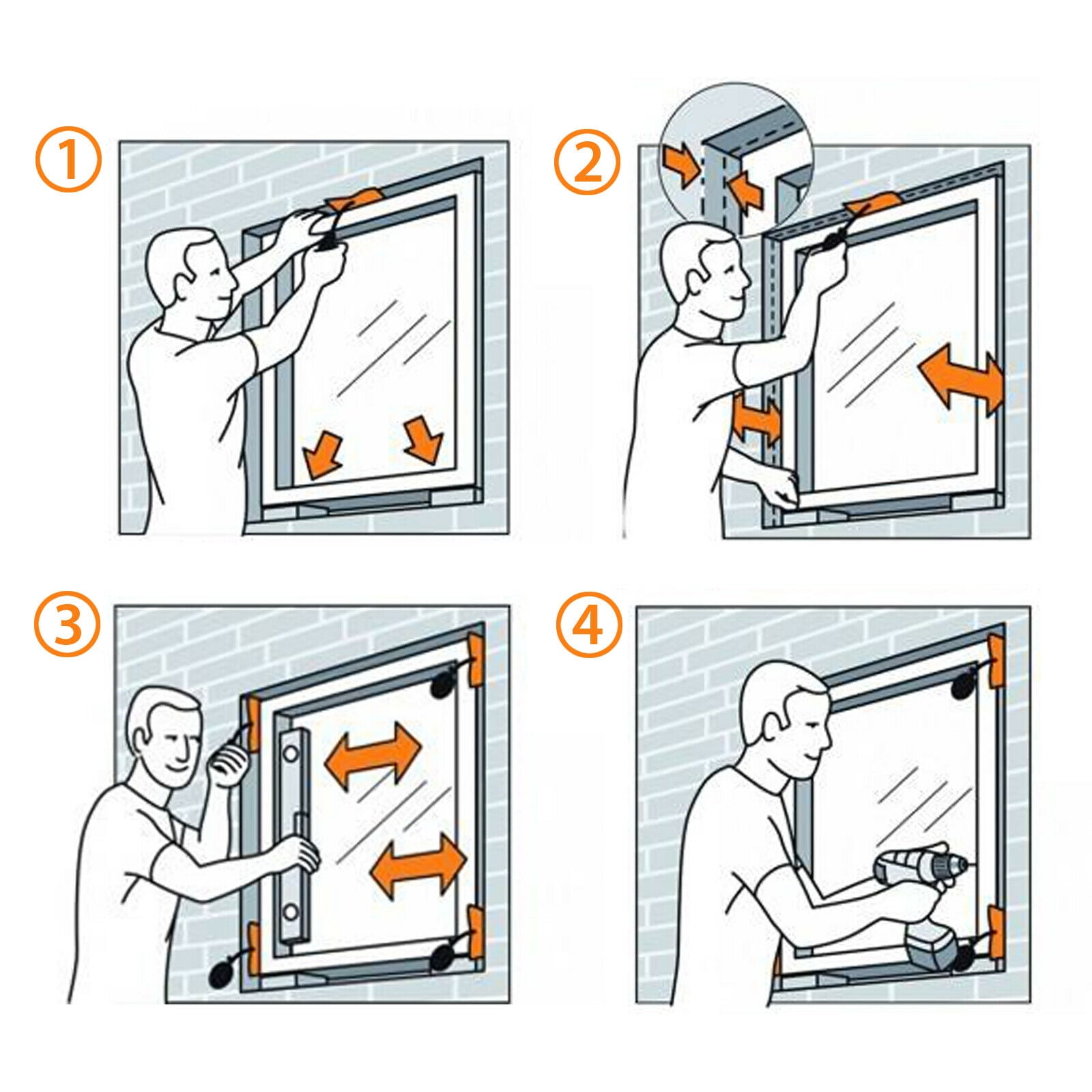 1

2

3

4