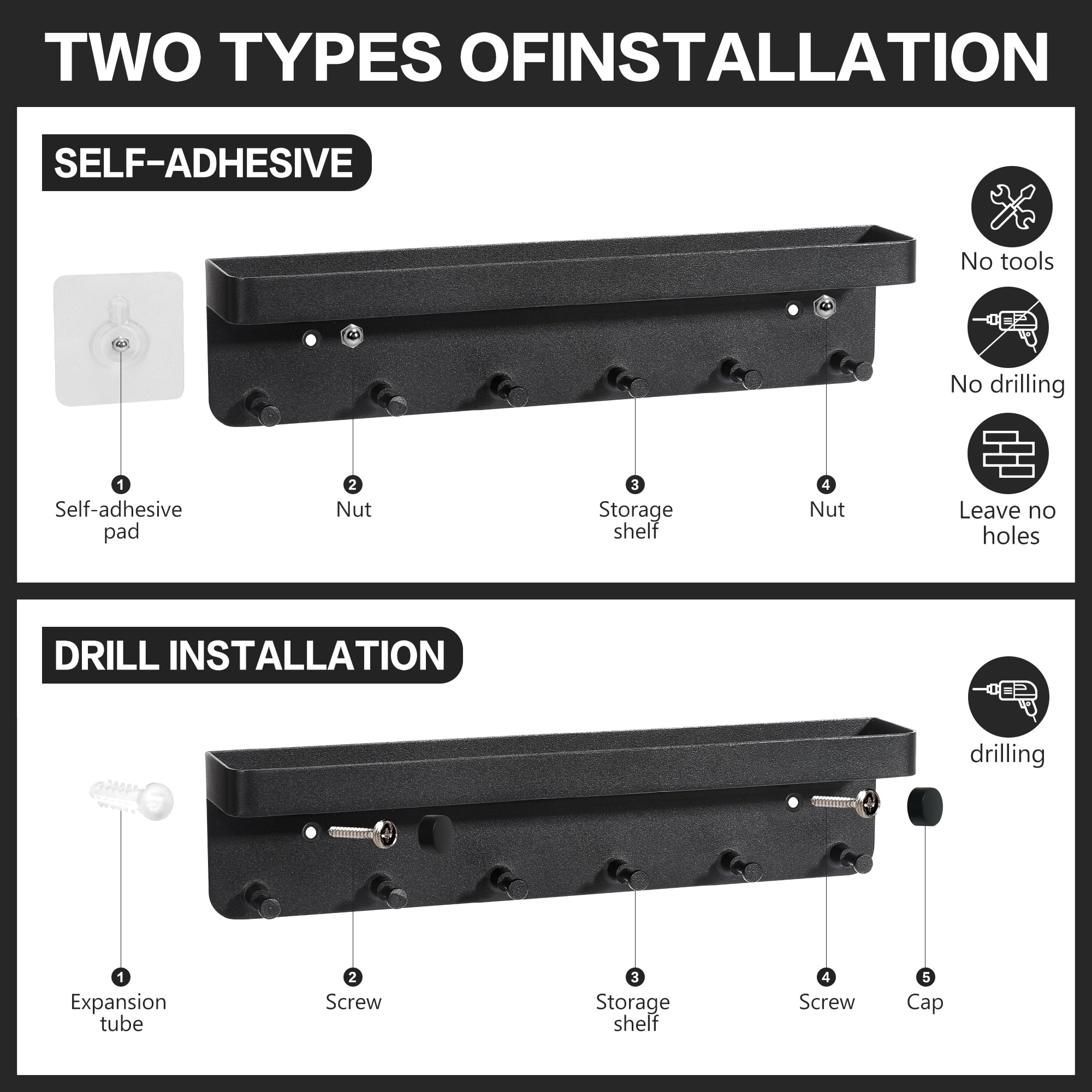 TWO TYPES OFINSTALLATION

SELF-ADHESIVE

No tools

No drilling

Leave no holes

1
Self-adhesive pad

2
Nut

3
Storage shelf

4
Nut

DRILL INSTALLATION

drilling

1
Expansion tube

2
Screw

3
Storage shelf

4
Screw

5
Cap