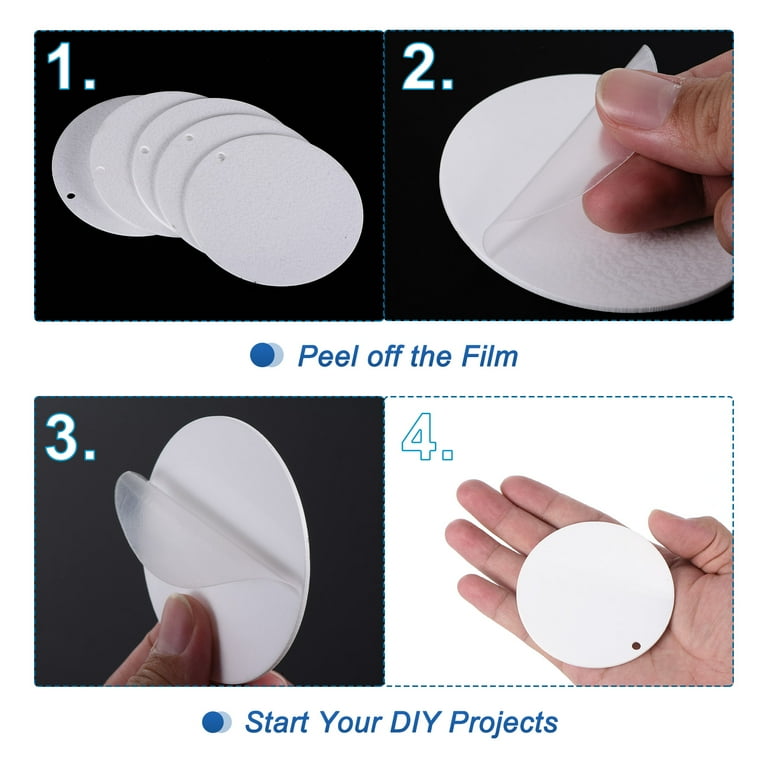 1.

2.

Peel off the Film

3.

4.

Start Your DIY Projects