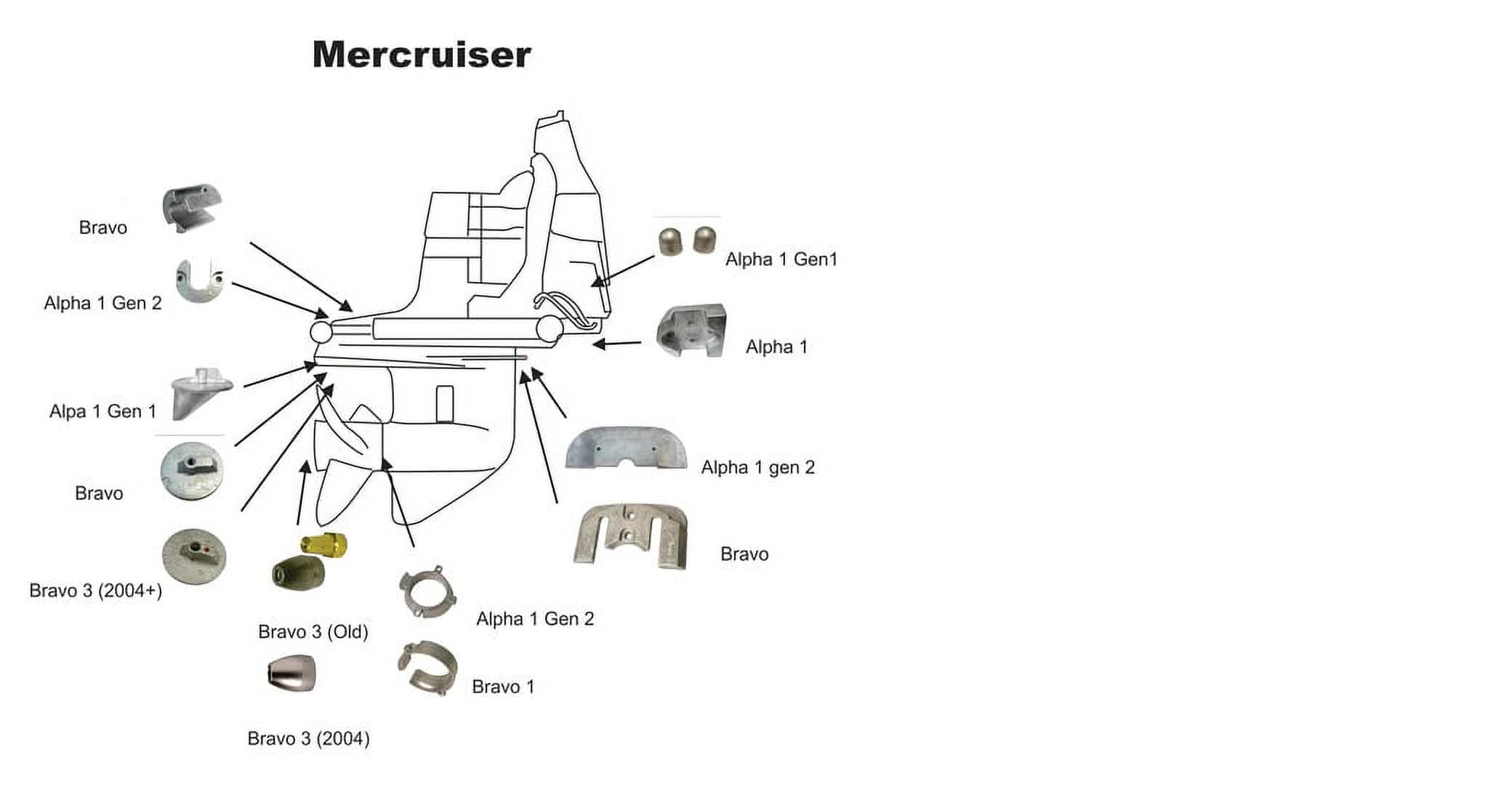 Mercruiser

Bravo

Alpha 1 Gen 2

Alpa 1 Gen 1

Bravo

Bravo 3 (2004+)

Bravo 3 (Old)

Bravo 3 (2004)

Alpha 1 Gen 2

Bravo 1

Alpha 1 Gen1

Alpha 1

Alpha 1 gen 2

Bravo