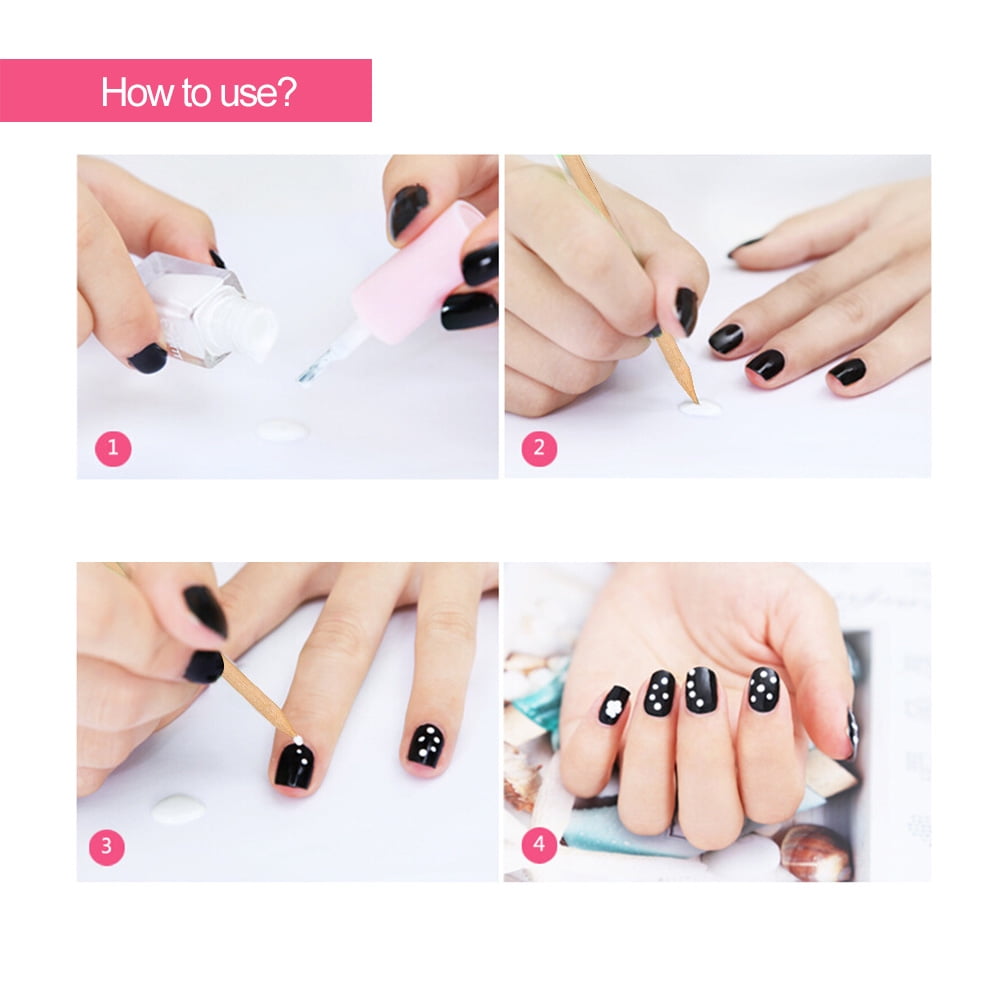 How to use?

1

2

3

4