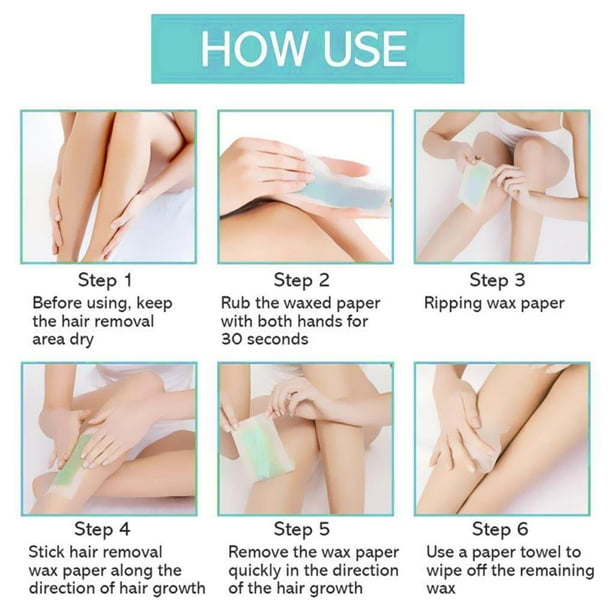 HOW USE

Step 1
Before using, keep the hair removal area dry

Step 2
Rub the waxed paper with both hands for 30 seconds

Step 3
Ripping wax paper

Step 4
Stick hair removal wax paper along the direction of hair growth

Step 5
Remove the wax paper quickly in the direction of the hair growth

Step 6
Use a paper towel to wipe off the remaining wax