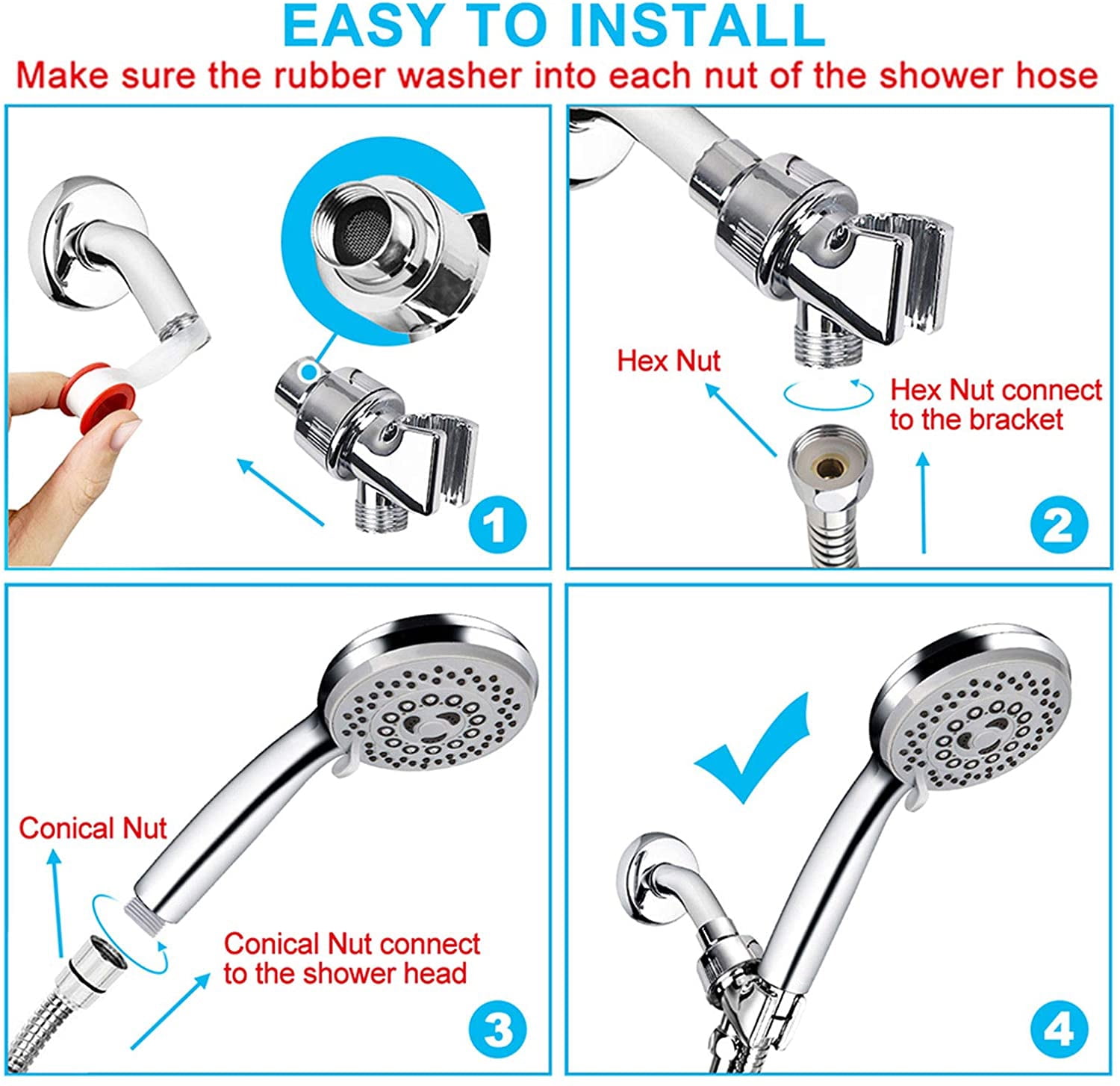 EASY TO INSTALL

Make sure the rubber washer into each nut of the shower hose

1

Hex Nut

Hex Nut connect to the bracket

2

Conical Nut

Conical Nut connect to the shower head

3

4