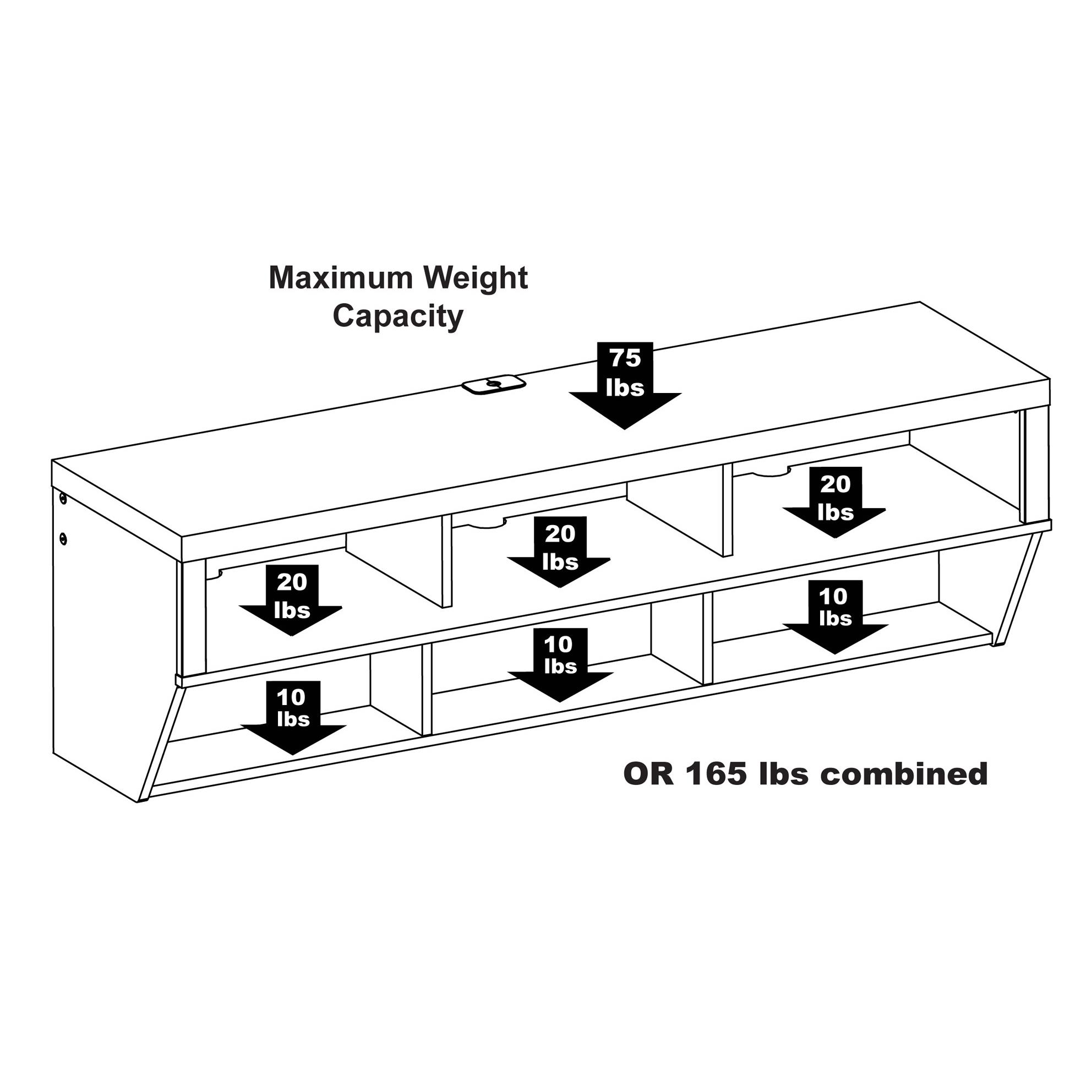 Maximum Weight Capacity

75 lbs

20 lbs

20 lbs

20 lbs

10 lbs

10 lbs

10 lbs

OR 165 lbs combined