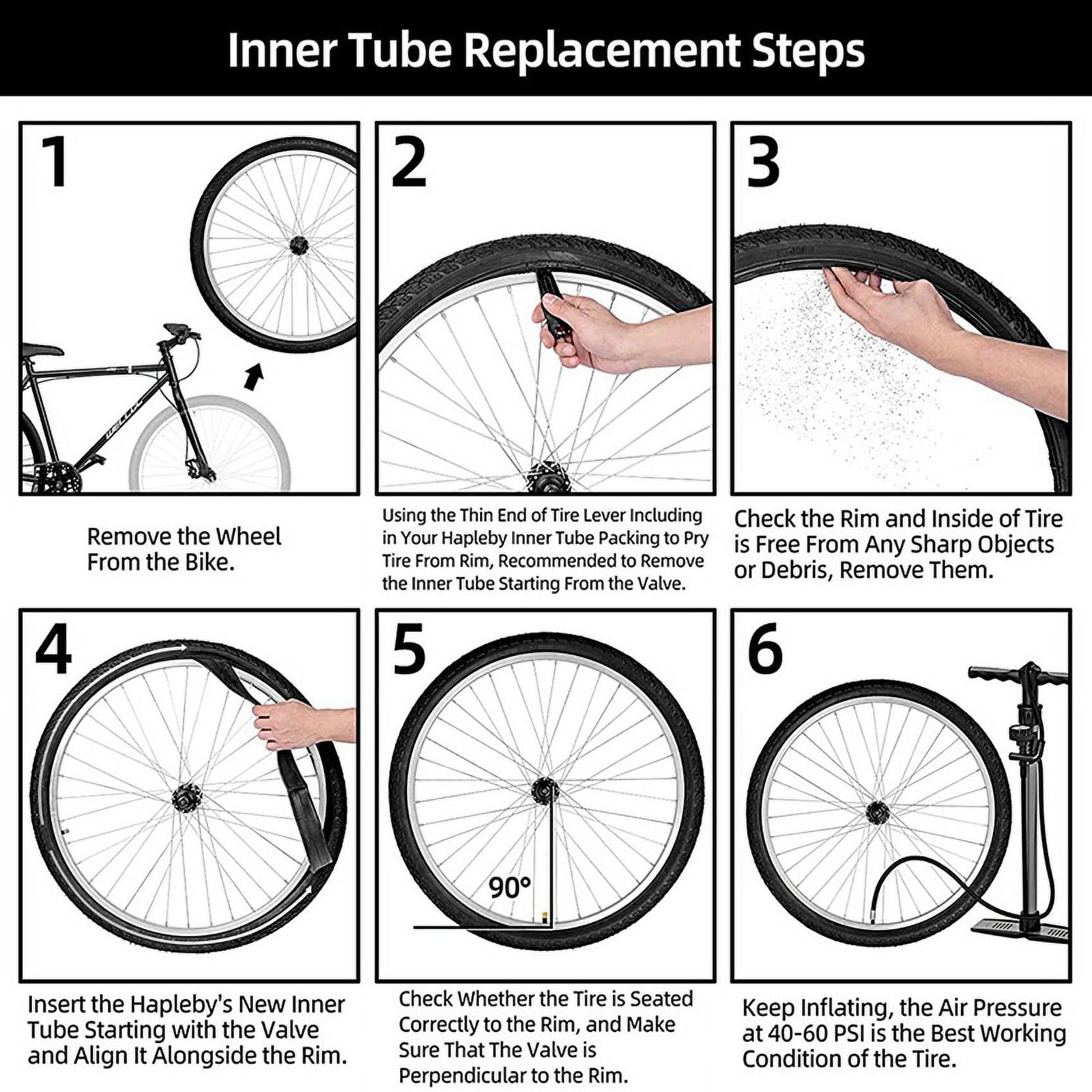 Inner Tube Replacement Steps

1

Remove the Wheel From the Bike.

2

Using the Thin End of Tire Lever Including in Your Hapleby Inner Tube Packing to Pry Tire From Rim, Recommended to Remove the Inner Tube Starting From the Valve.

3

Check the Rim and Inside of Tire is Free From Any Sharp Objects or Debris, Remove Them.

4

Insert the Hapleby's New Inner Tube Starting with the Valve and Align It Alongside the Rim.

5

90°

Check Whether the Tire is Seated Correctly to the Rim, and Make Sure That The Valve is Perpendicular to the Rim.

6

Keep Inflating, the Air Pressure at 40-60 PSI is the Best Working Condition of the Tire.