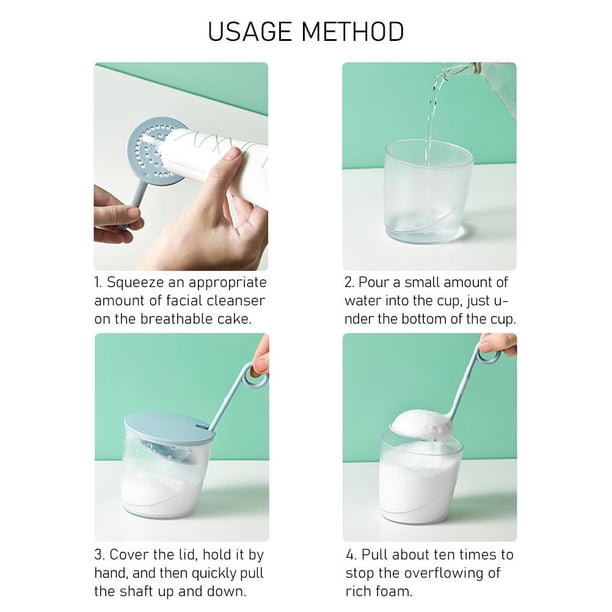 USAGE METHOD

1. Squeeze an appropriate amount of facial cleanser on the breathable cake.

2. Pour a small amount of water into the cup, just under the bottom of the cup.

3. Cover the lid, hold it by hand, and then quickly pull the shaft up and down.

4. Pull about ten times to stop the overflowing of rich foam.