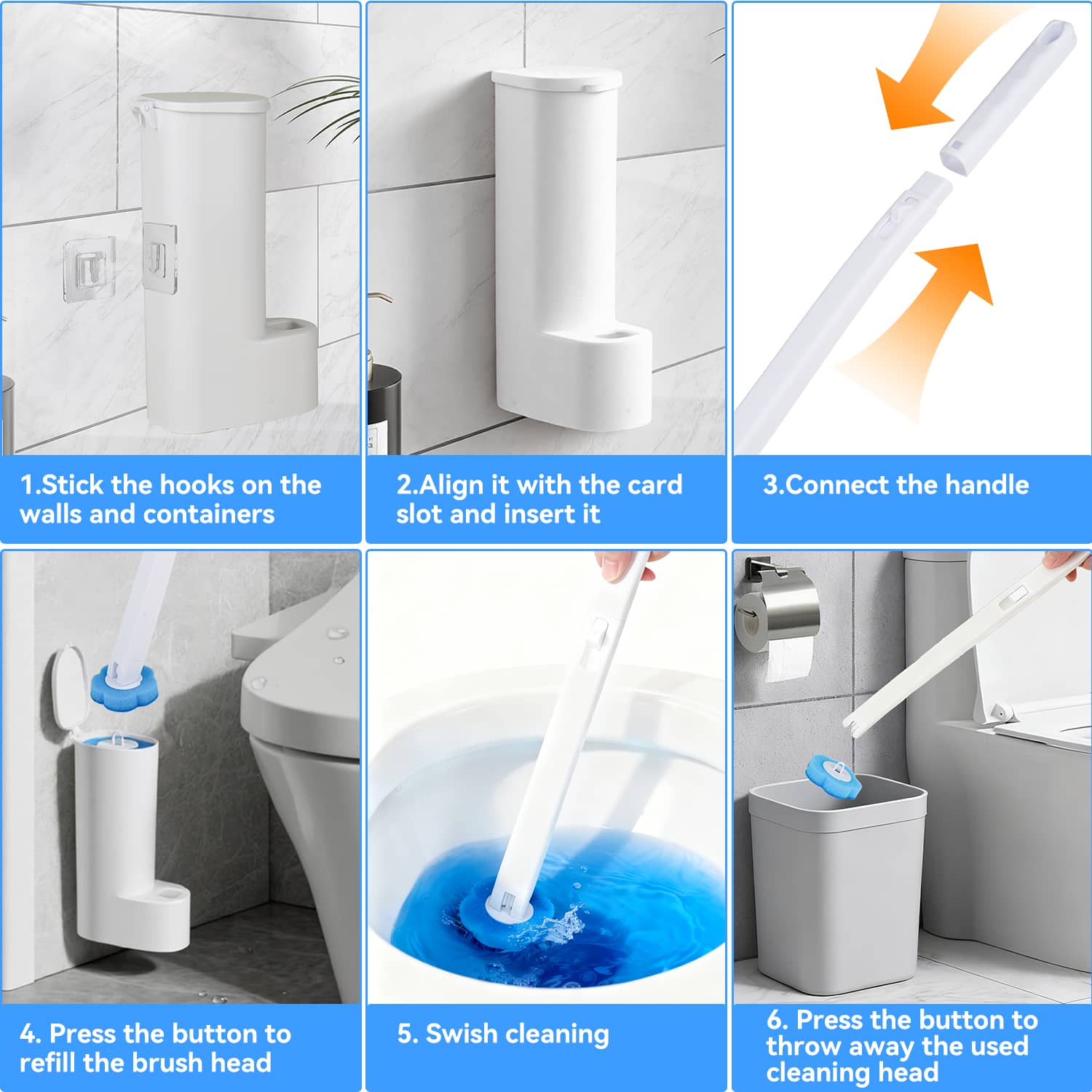 1.Stick the hooks on the walls and containers

2.Align it with the card slot and insert it

3.Connect the handle

4. Press the button to refill the brush head

5. Swish cleaning

6. Press the button to throw away the used cleaning head