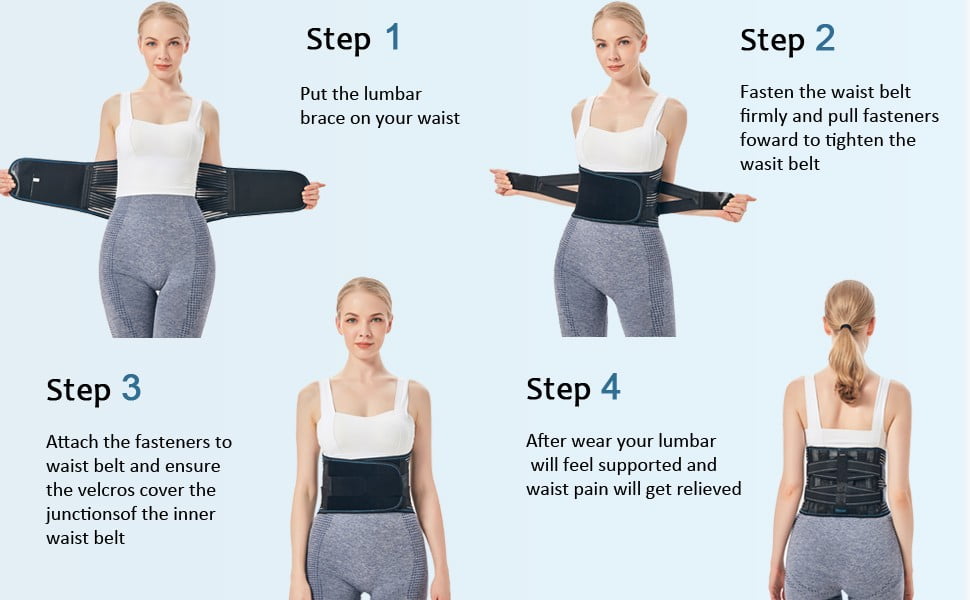 Step 1

Put the lumbar brace on your waist

Step 2

Fasten the waist belt firmly and pull fasteners foward to tighten the wasit belt

Step 3

Attach the fasteners to waist belt and ensure the velcros cover the junctionsof the inner waist belt

Step 4

After wear your lumbar will feel supported and waist pain will get relieved